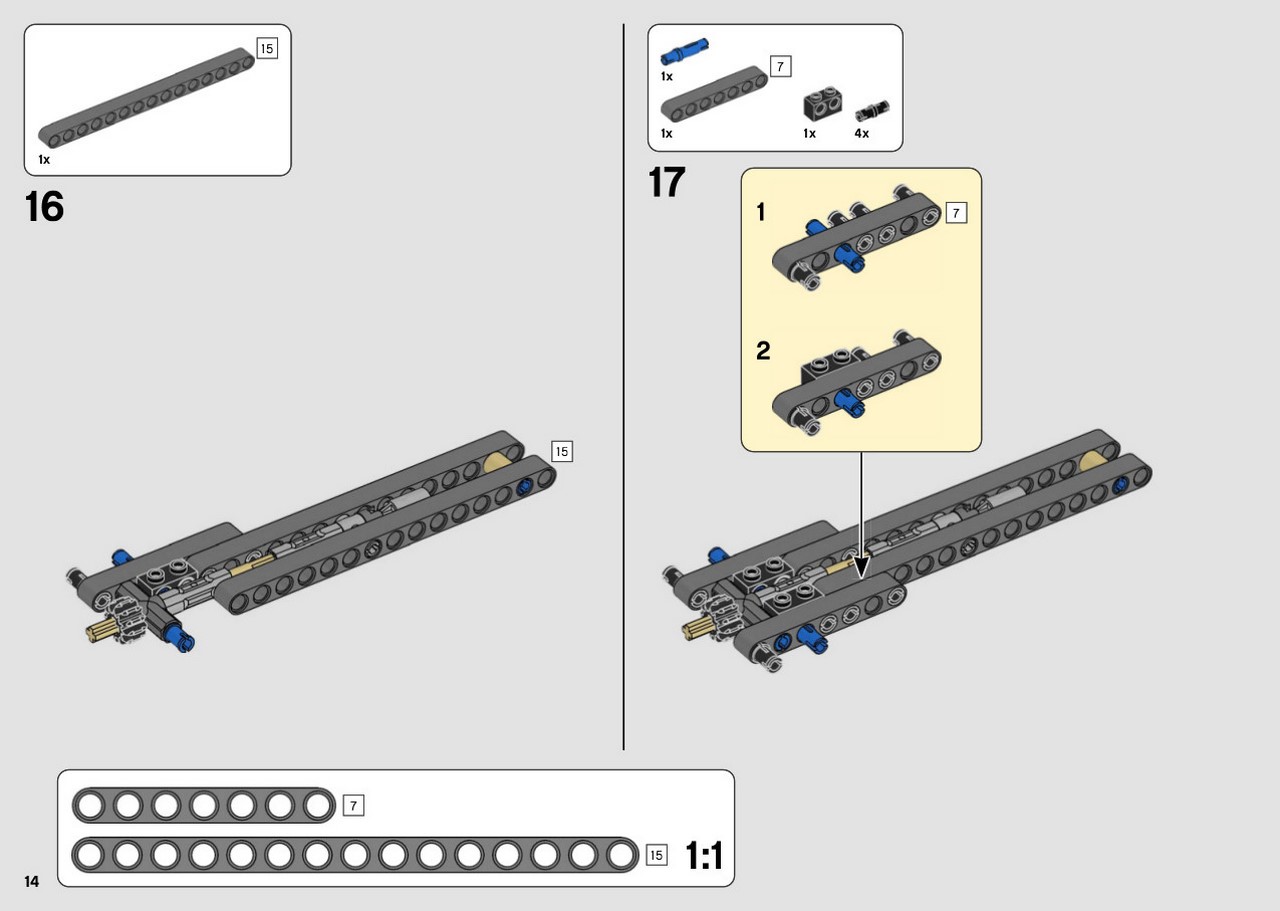 15

1x

16

15

1x

7

1x

1x

4x

17

1

7

2

7

15

1:1

14