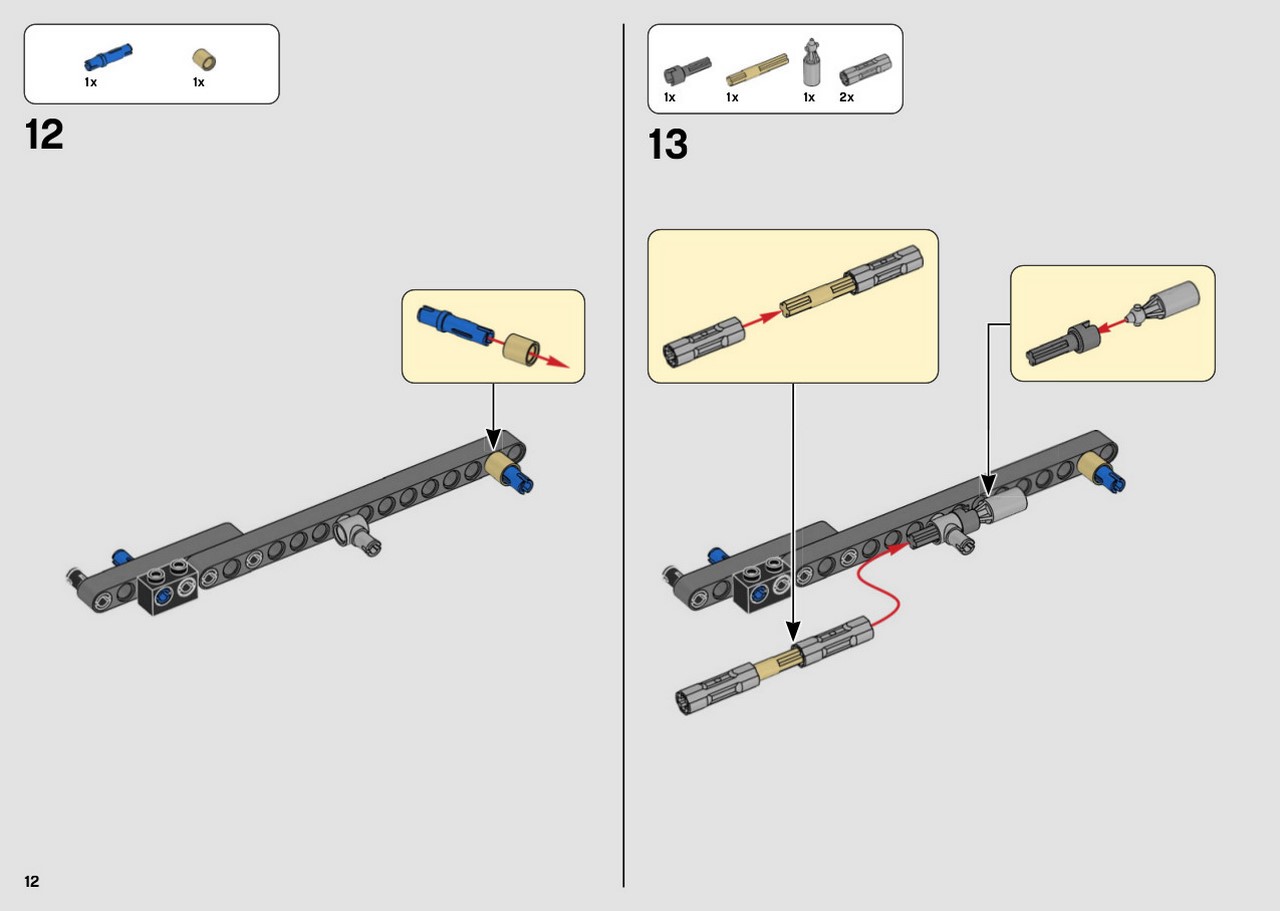 1x 1x

12

1x 1x 1x 2x

13

12