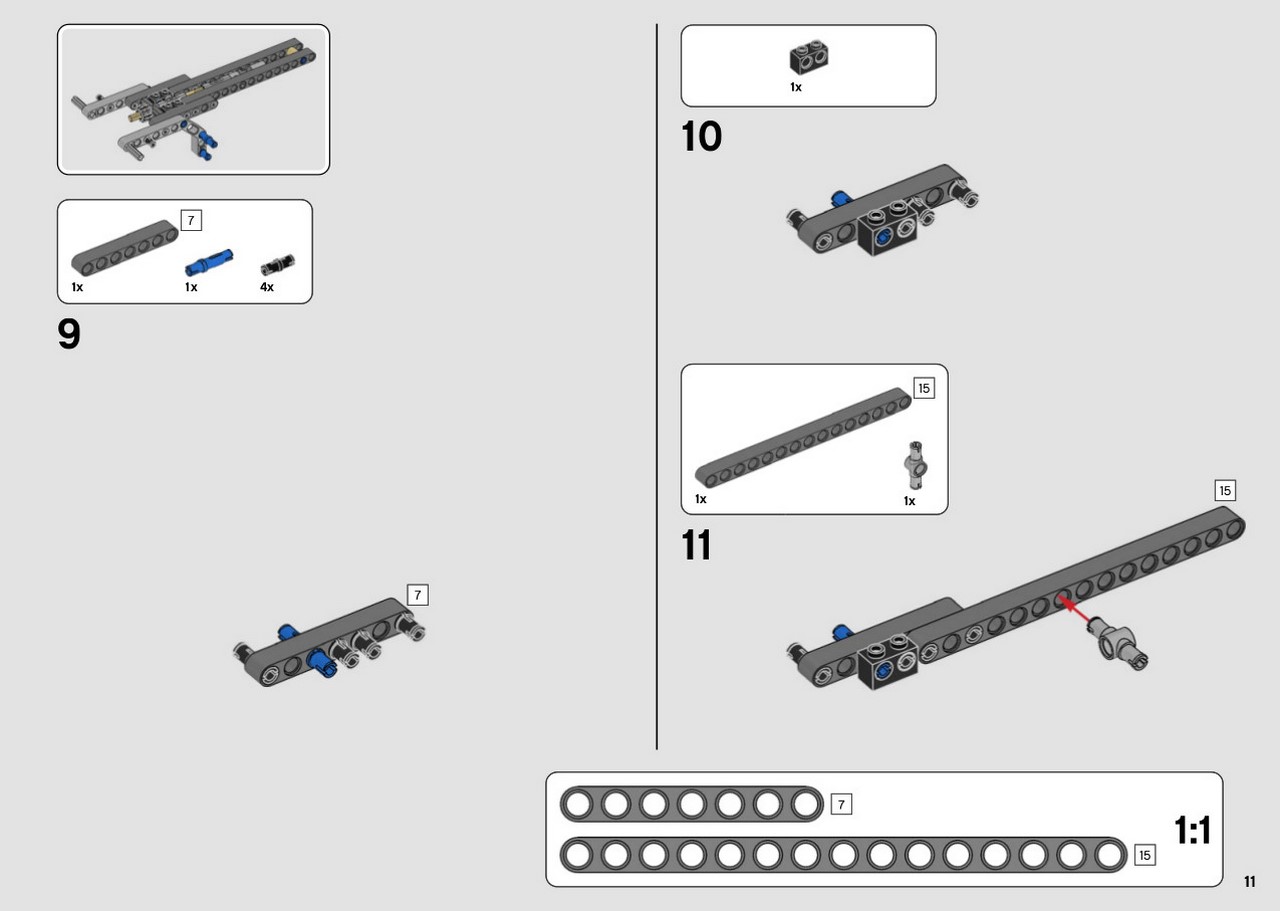 7

1x 1x 4x

9

7

1x

10

15

1x 1x

11

15

7

15

1:1

11