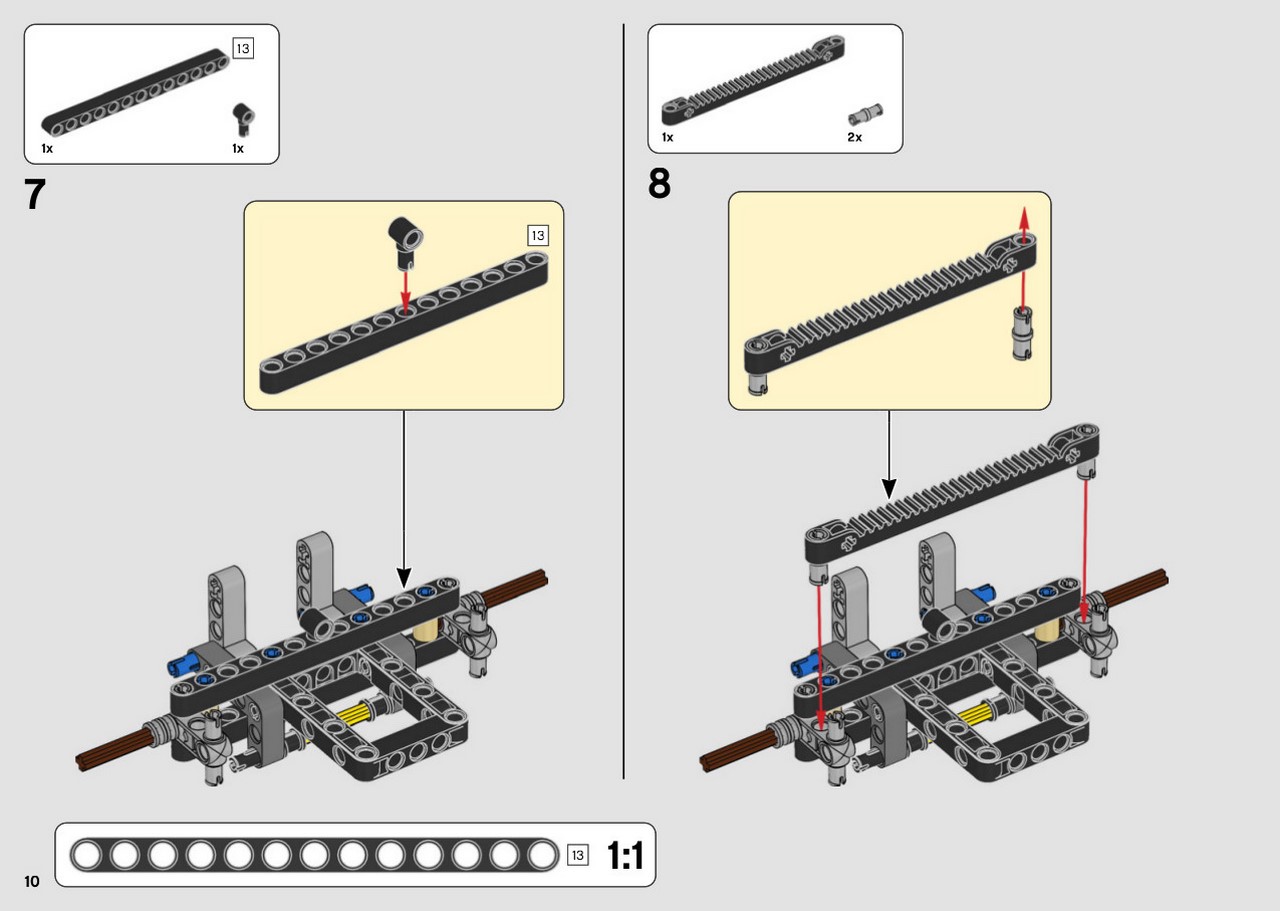 13

1x

1x

7

13

1x

2x

8

13

1:1

10