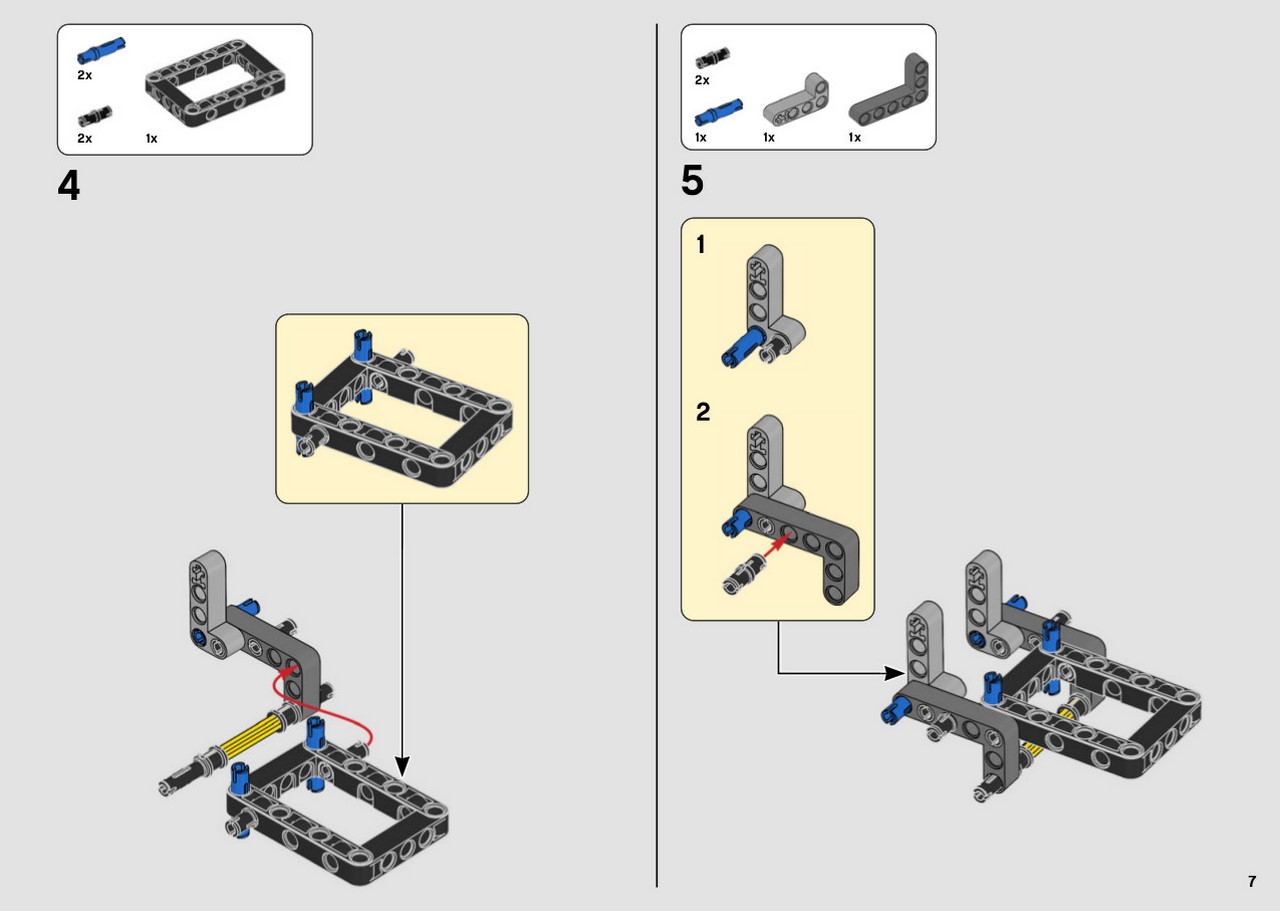 2x

2x 1x

4

2x

1x 1x 1x

5

1

2

7