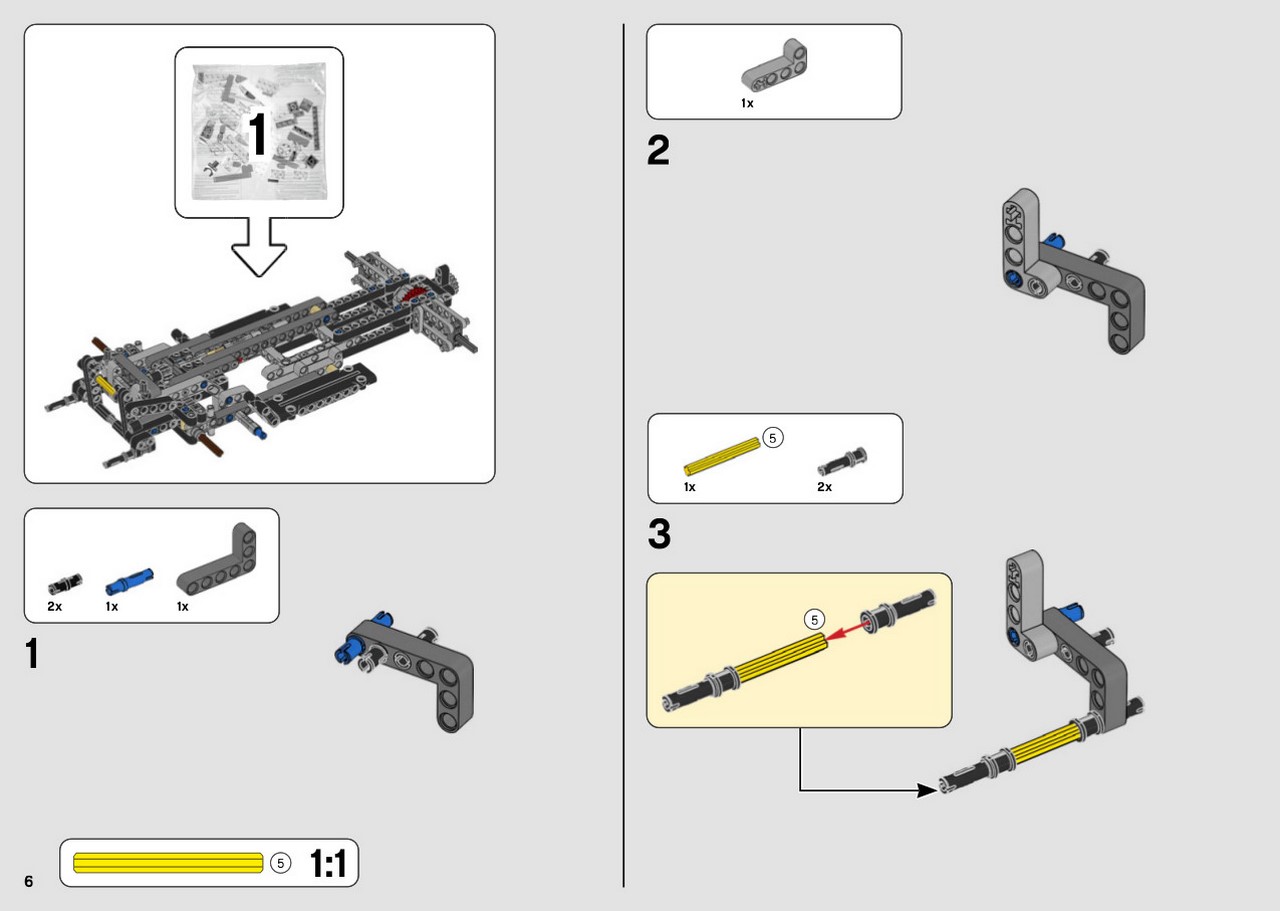 1

2x 1x 1x

1

5 1:1

6

1x

2

5

1x 2x

3

5