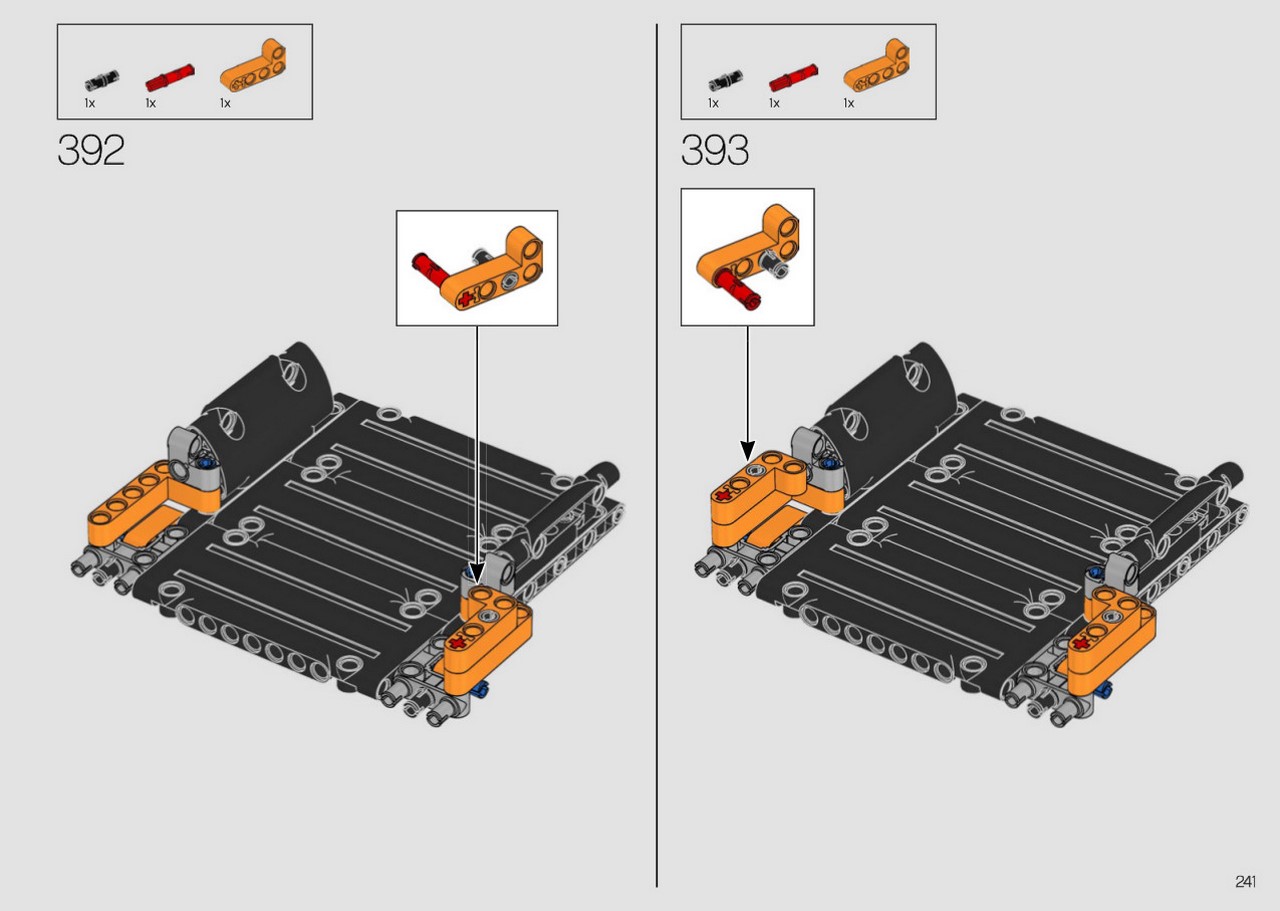 1x 1x 1x

392

1x 1x 1x

393

241