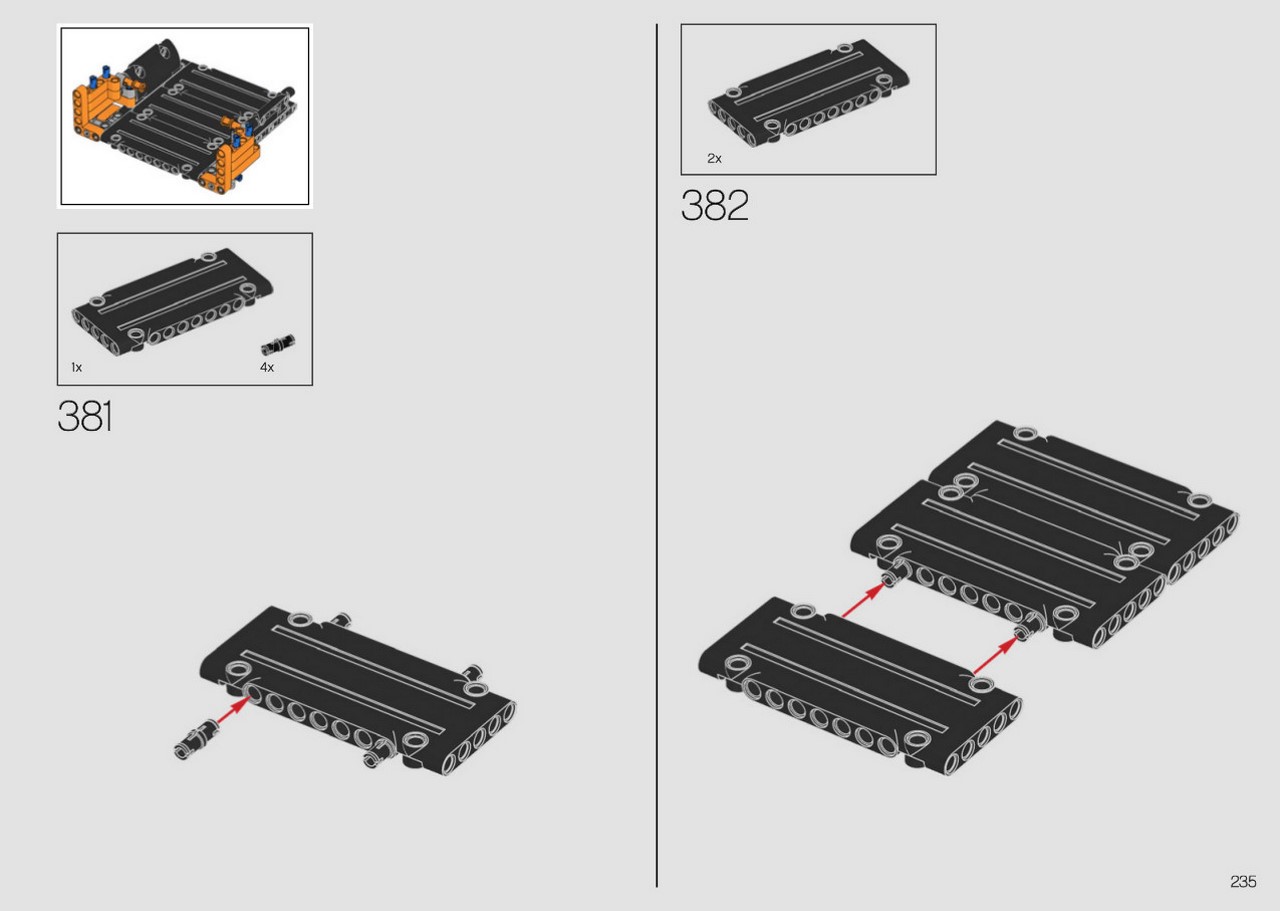 1x

4x

381

2x

382

235