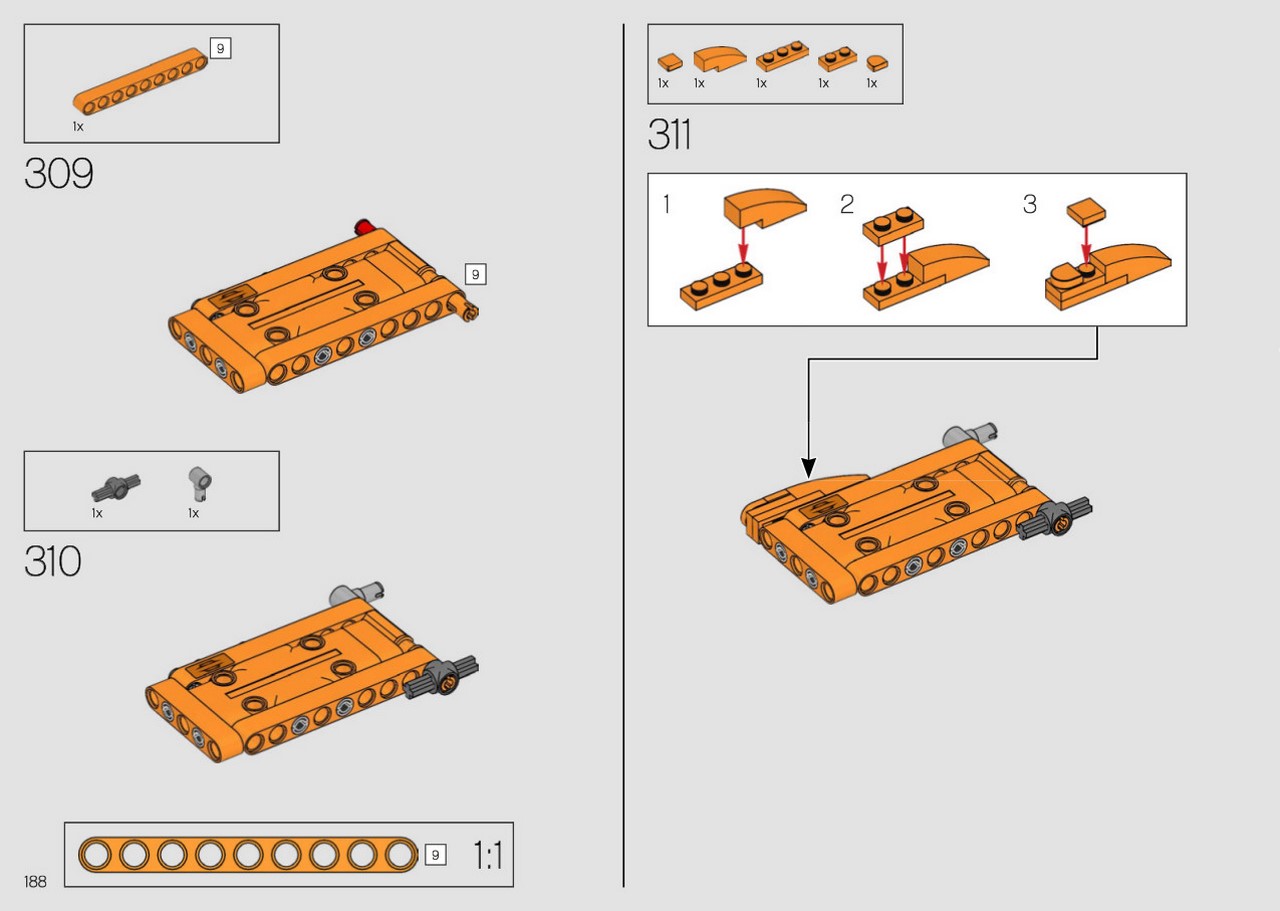 9
1x
309
9
1x
1x
310
9
1:1
188
1x
1x
1x
1x
1x
311
1
2
3