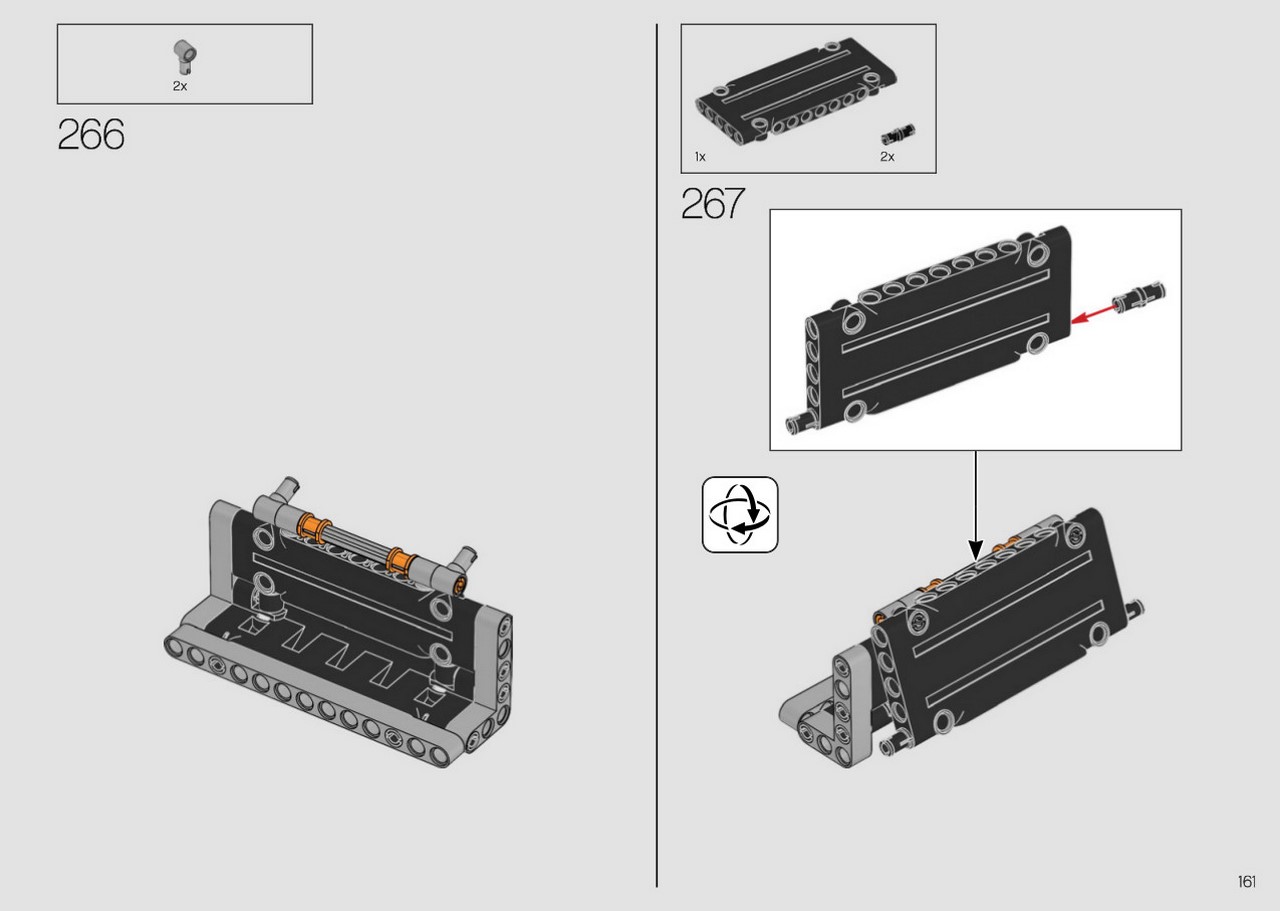 2x

266

1x

2x

267

161