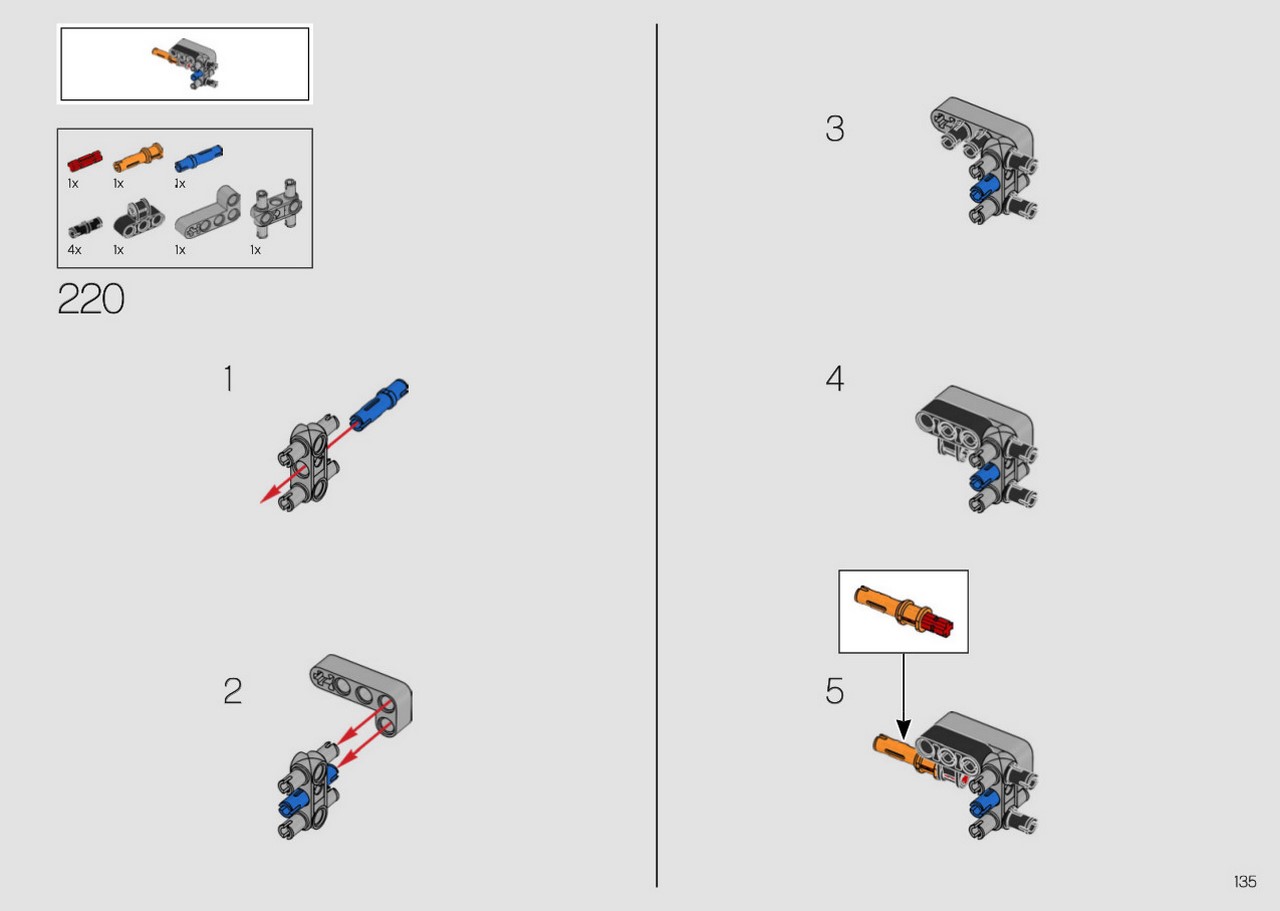 1x 1x 1x
4x 1x 1x 1x

220

1

2

3

4

5

135