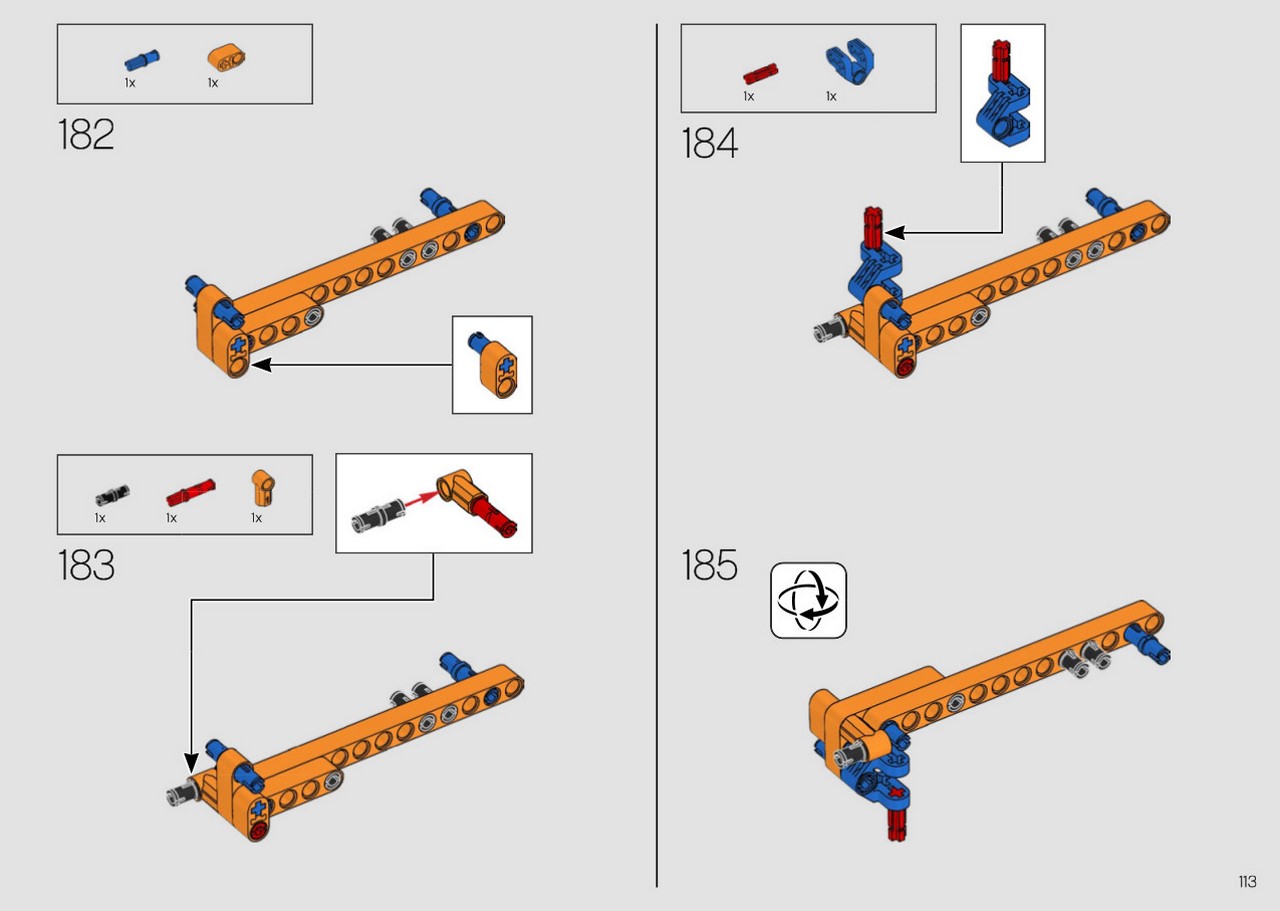 1x 1x

182

1x 1x 1x

183

1x 1x

184

185

113