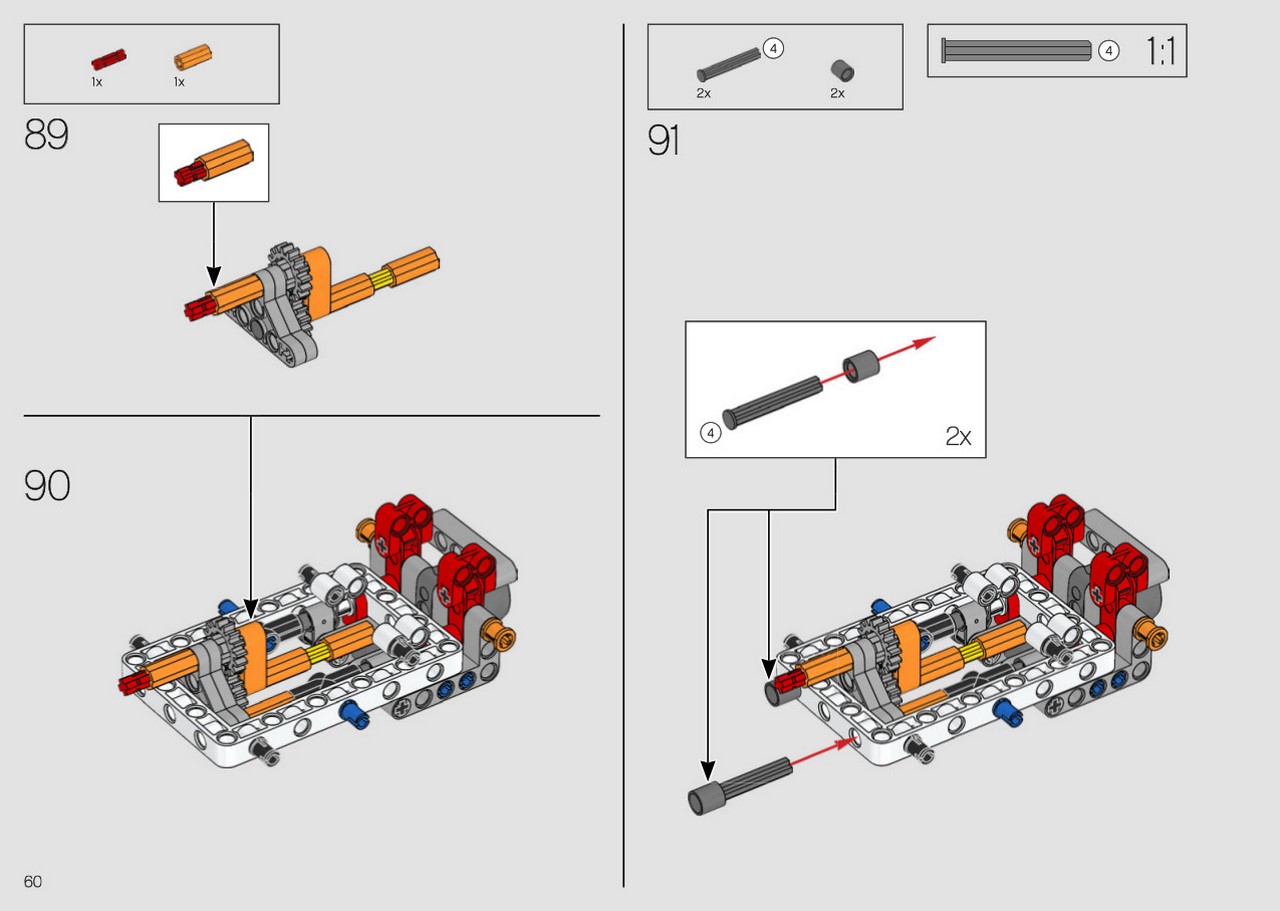 1x 1x

89

90

4

2x 2x

4 1:1

91

4 2x

60