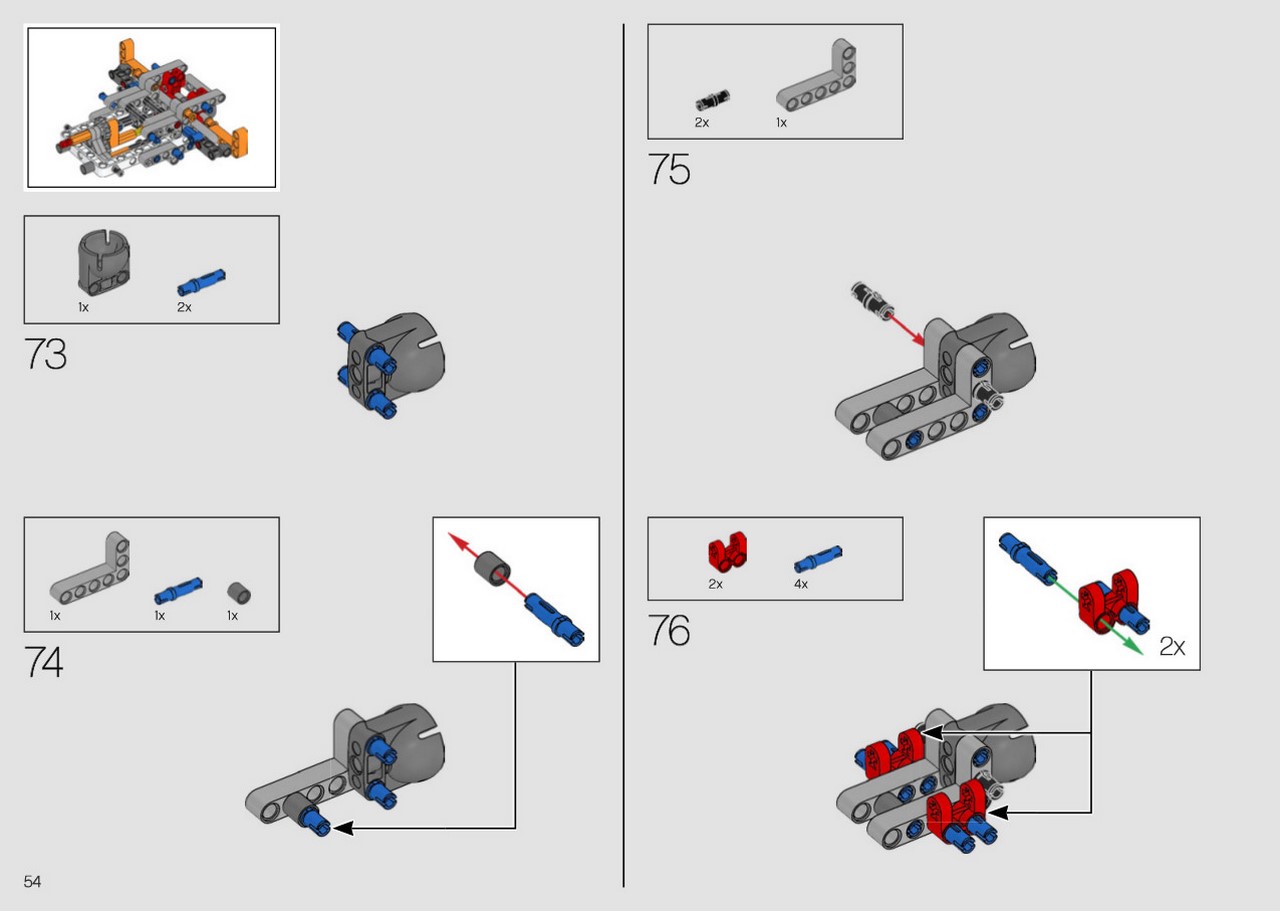 1x 2x

73

1x 1x 1x

74

54

2x 1x

75

2x 4x

76

2x