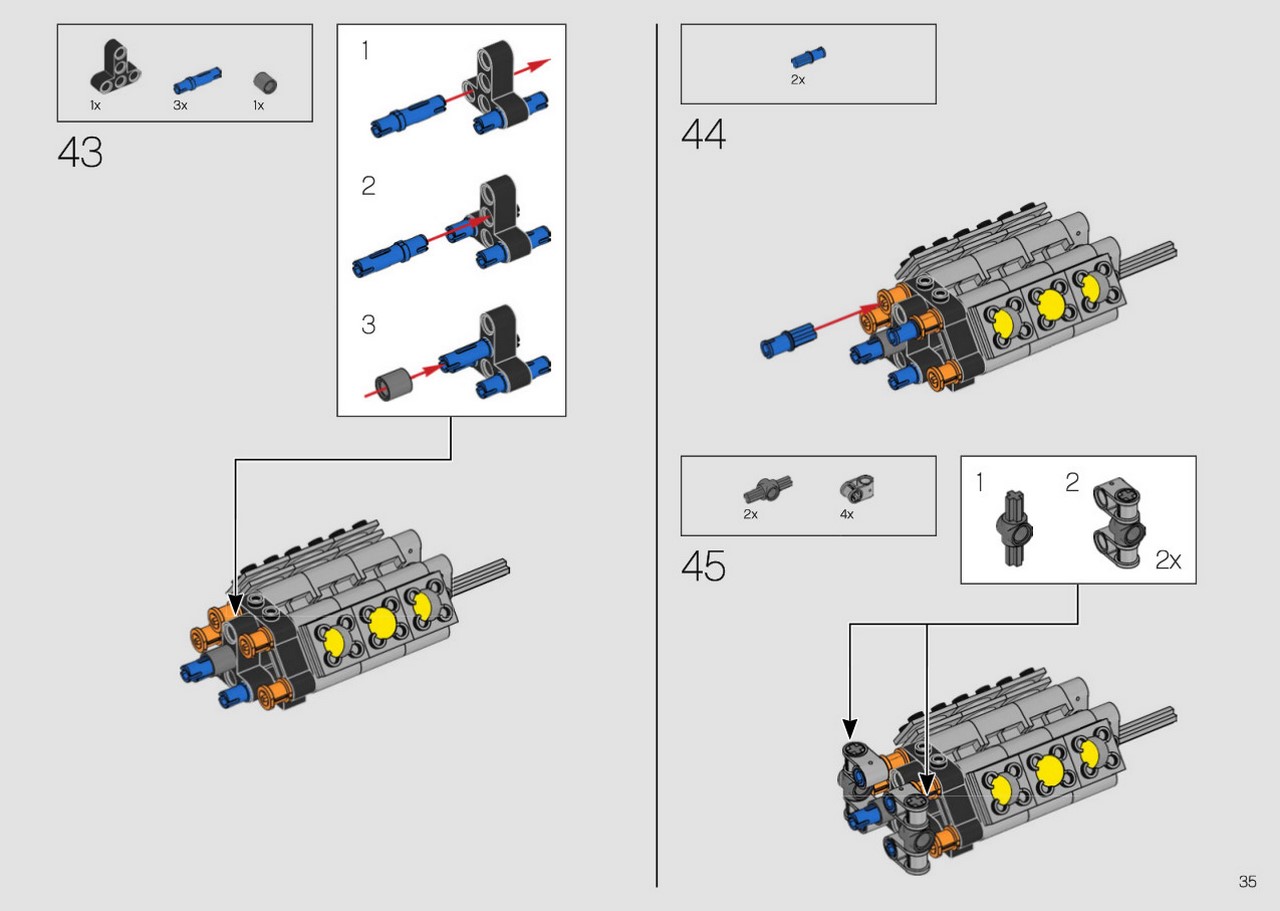 1x 3x 1x

43

1

2

3

2x

44

2x 4x

45

1 2

2x

35