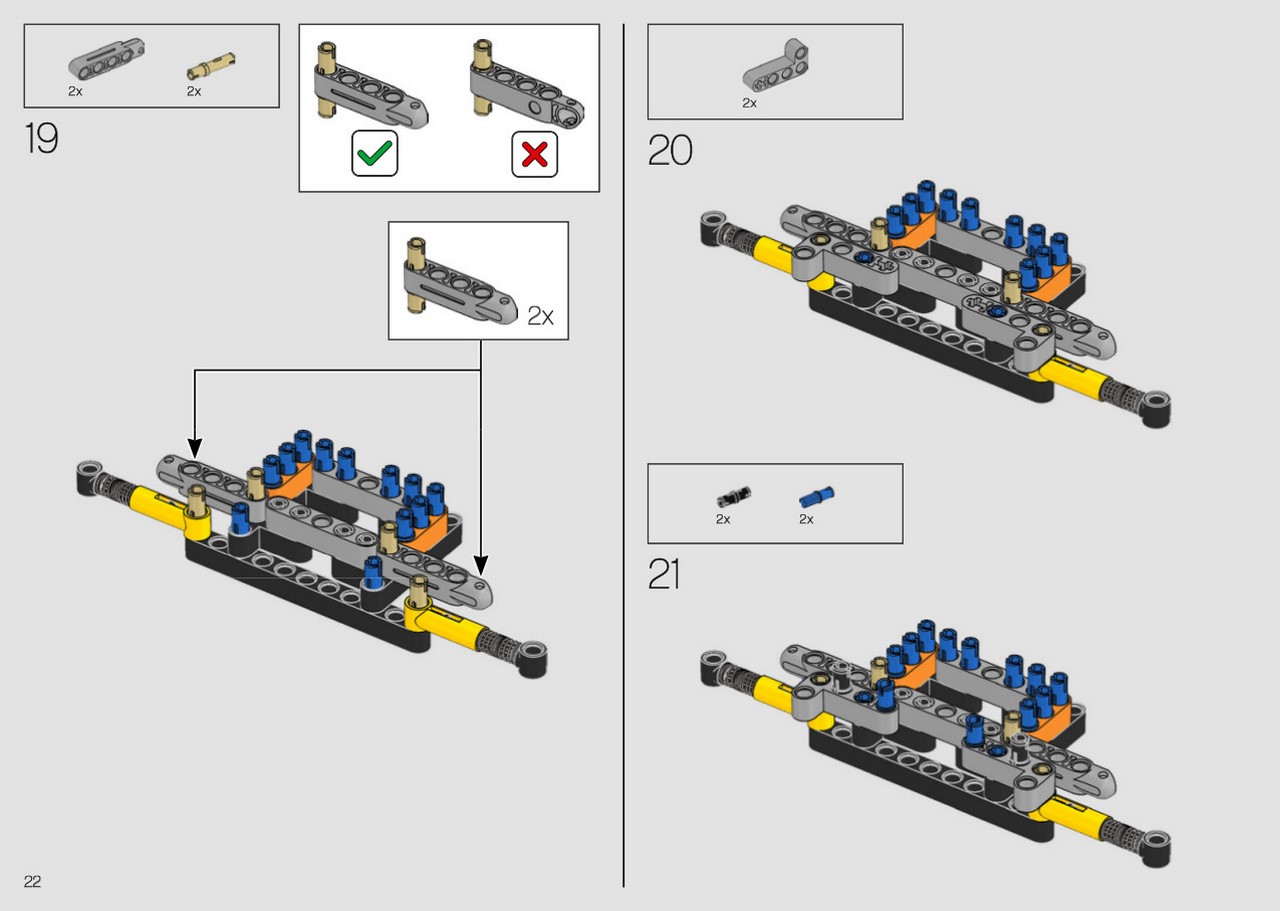 2x
2x

19

2x

2x

20

2x
2x

21

22