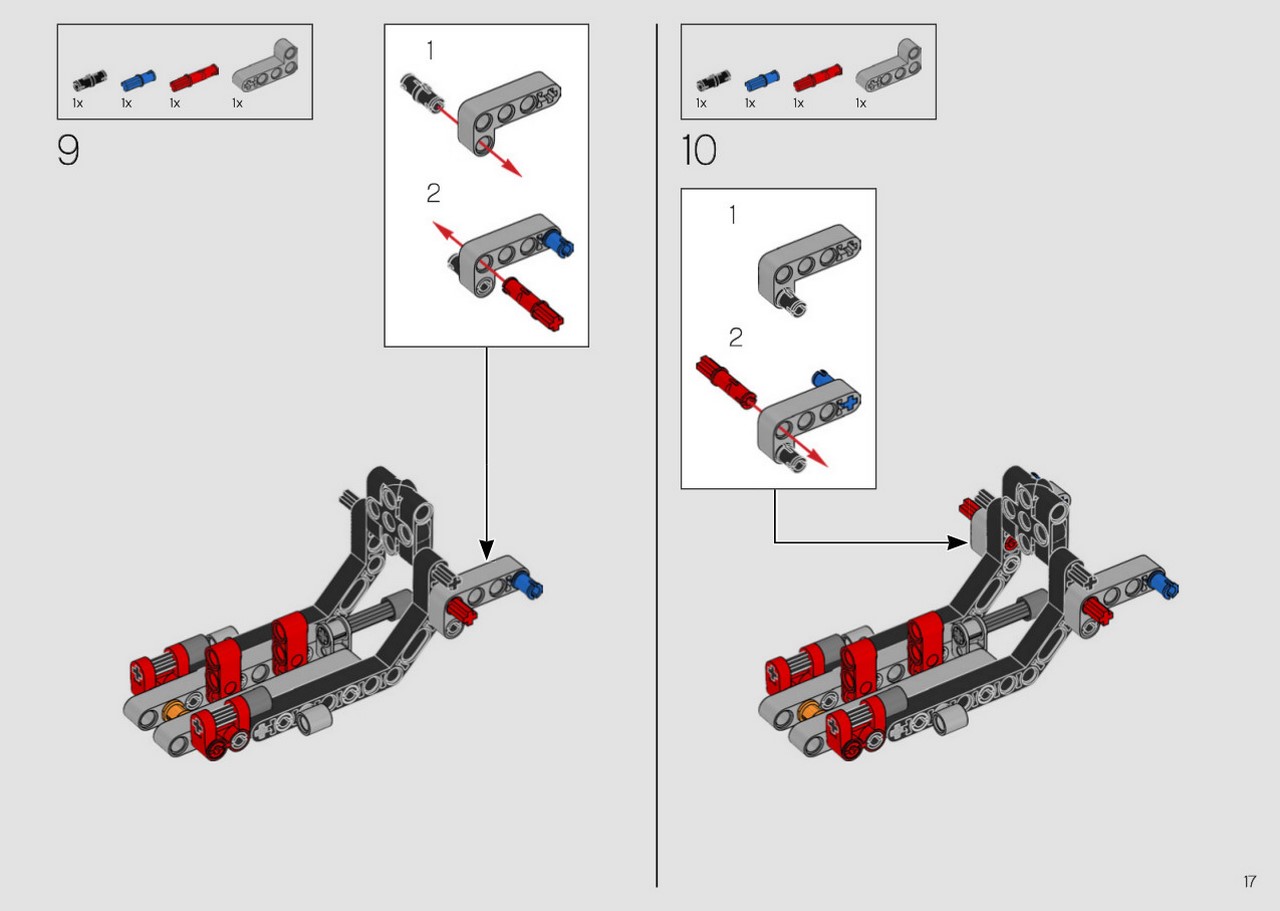 1x 1x 1x 1x

9

1

2

1x 1x 1x 1x

10

1

2

17