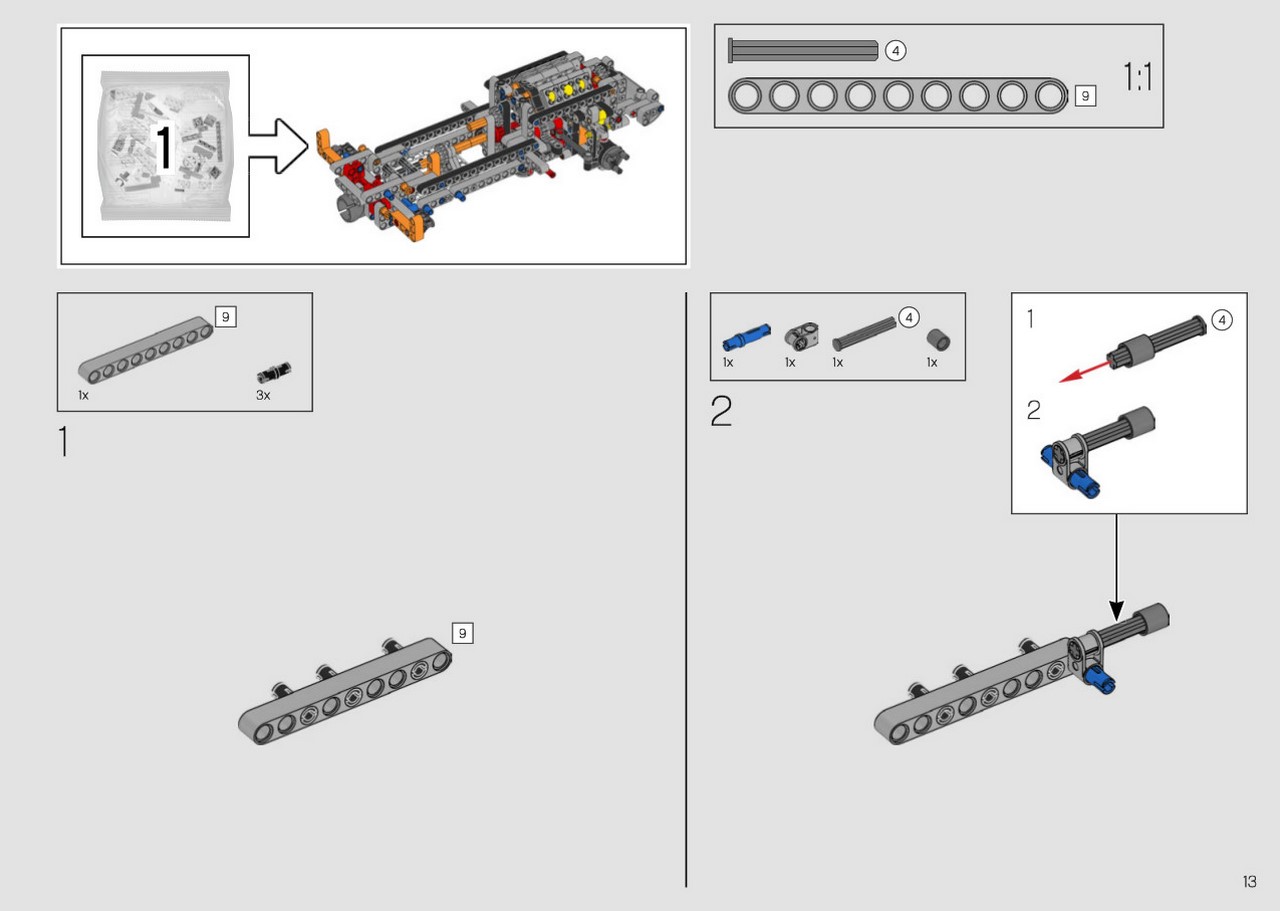 1

4

9

1:1

9

1x

3x

1

9

4

1x

1x

1x

1x

2

1

4

2

13