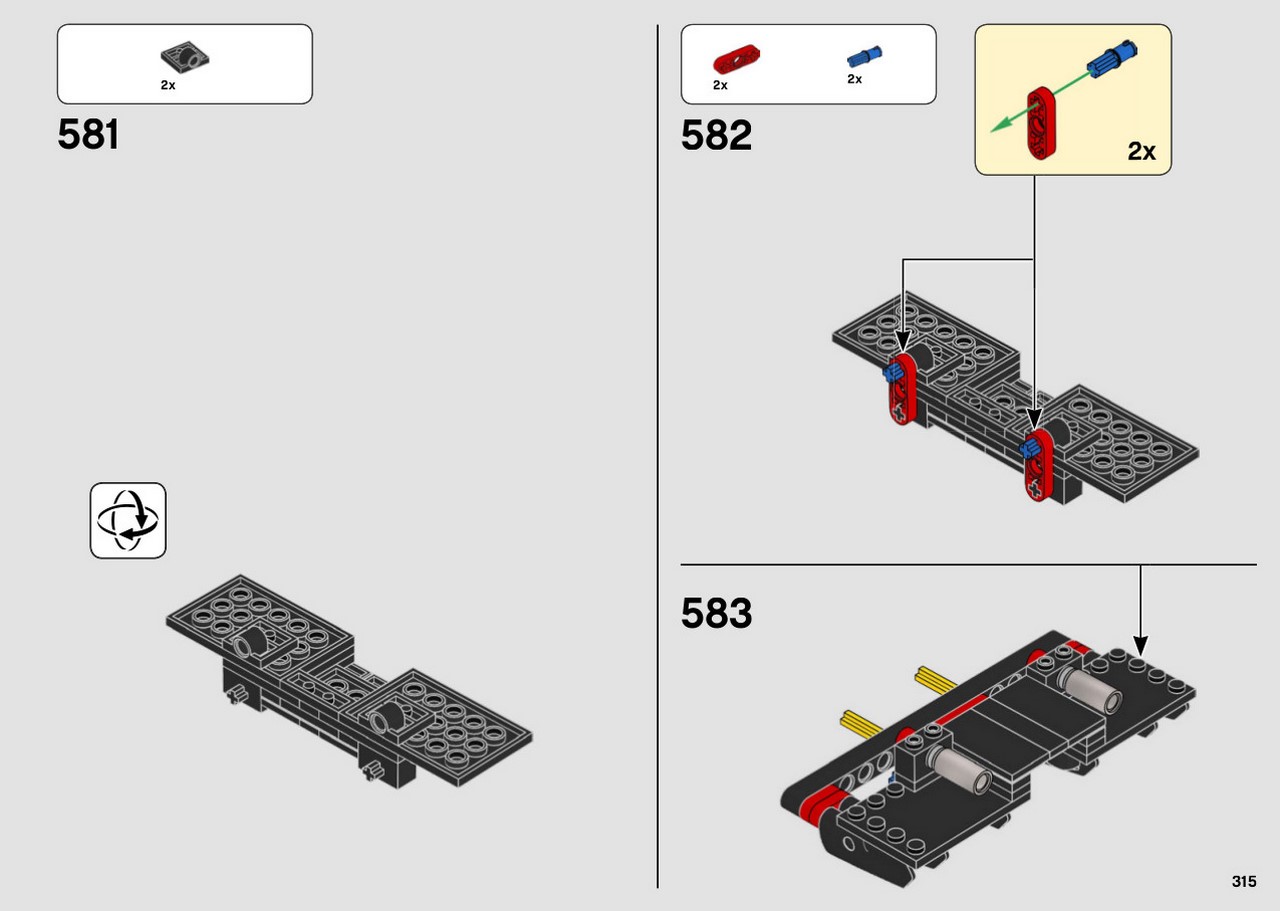 2x

581

2x

2x

582

2x

583

315