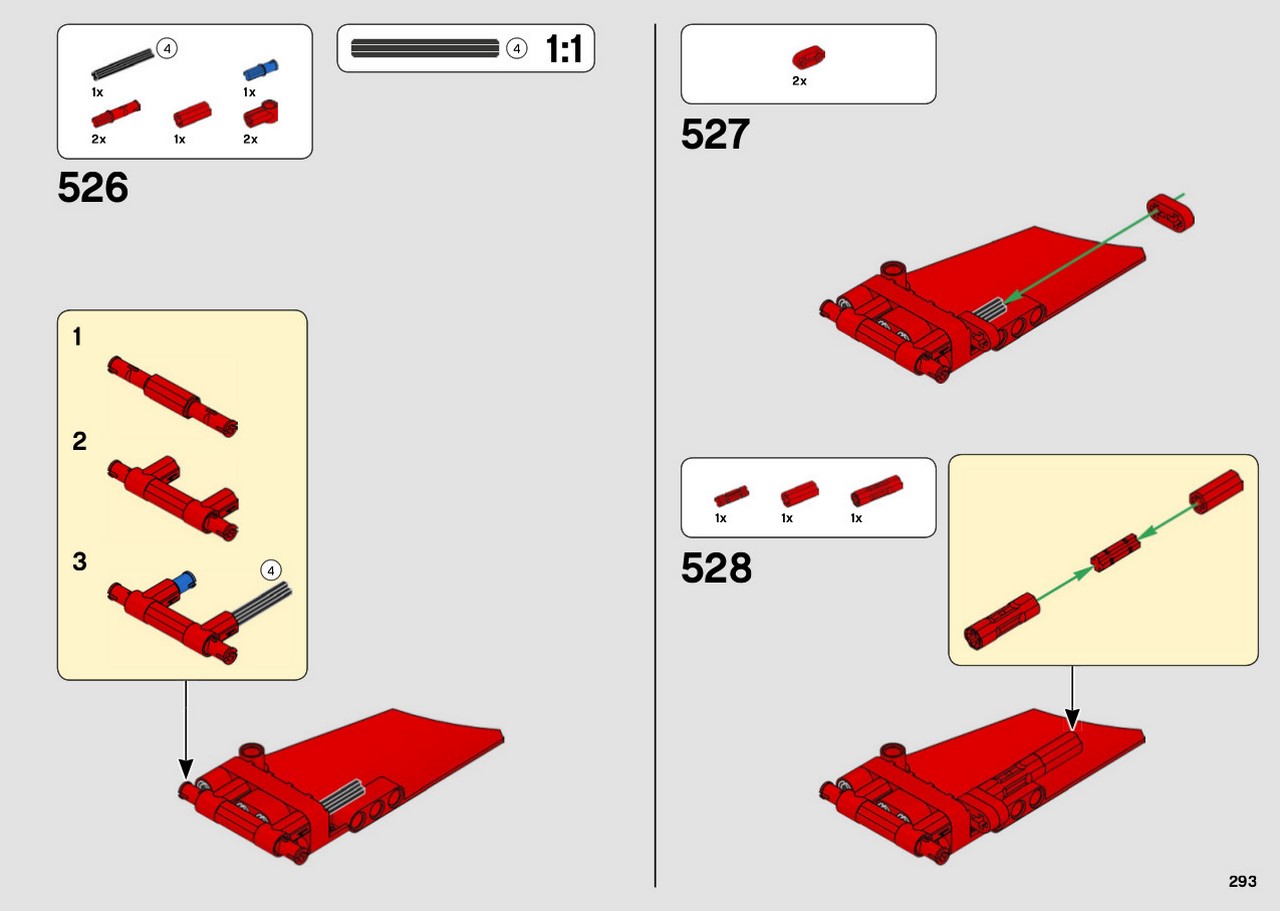 4
1x
1x
2x
1x
2x

4 1:1

526

1

2

3

4

2x

527

1x 1x 1x

528

293