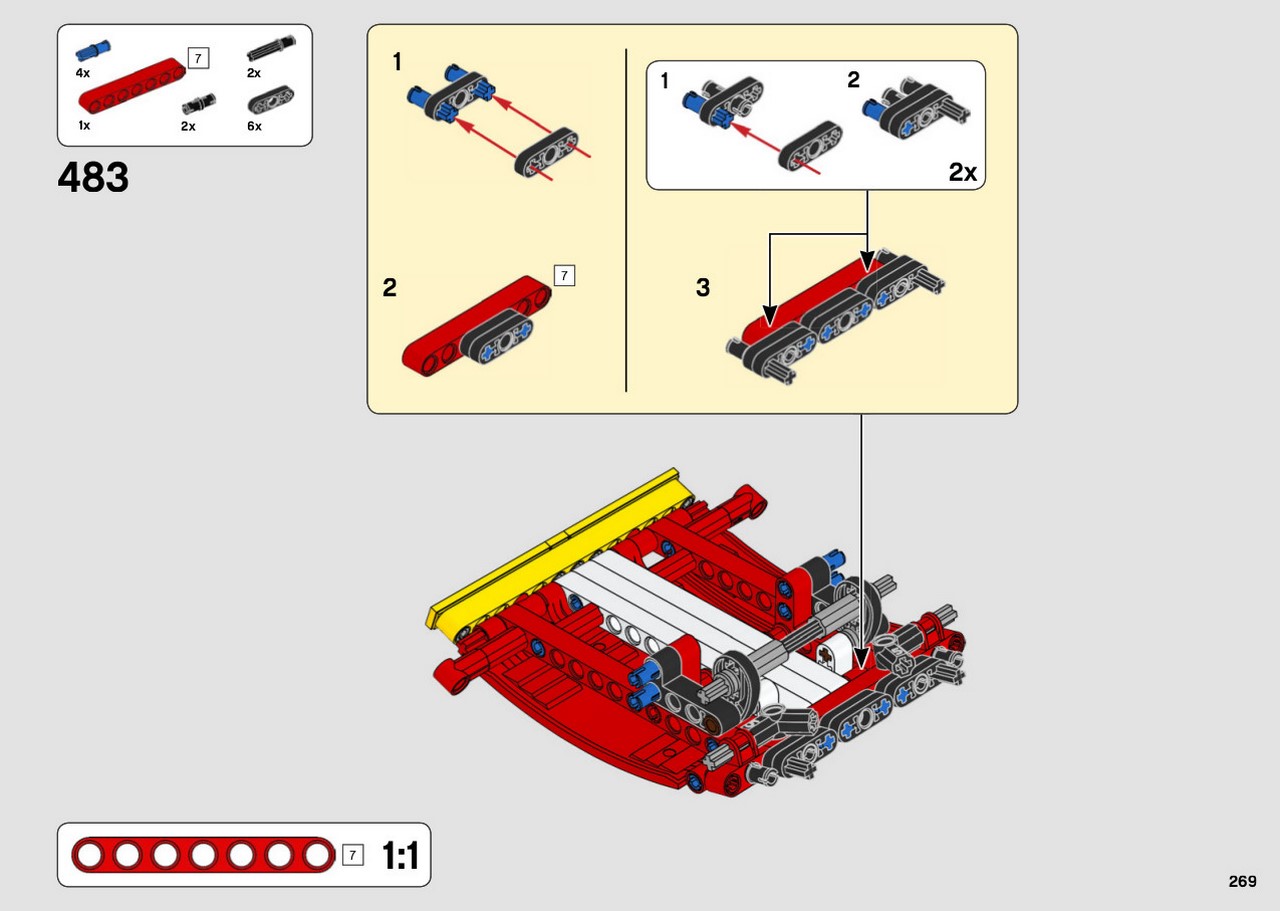 4x
7
2x
1x
2x
6x

483

1

2
7

1
2
2x

3

7
1:1

269