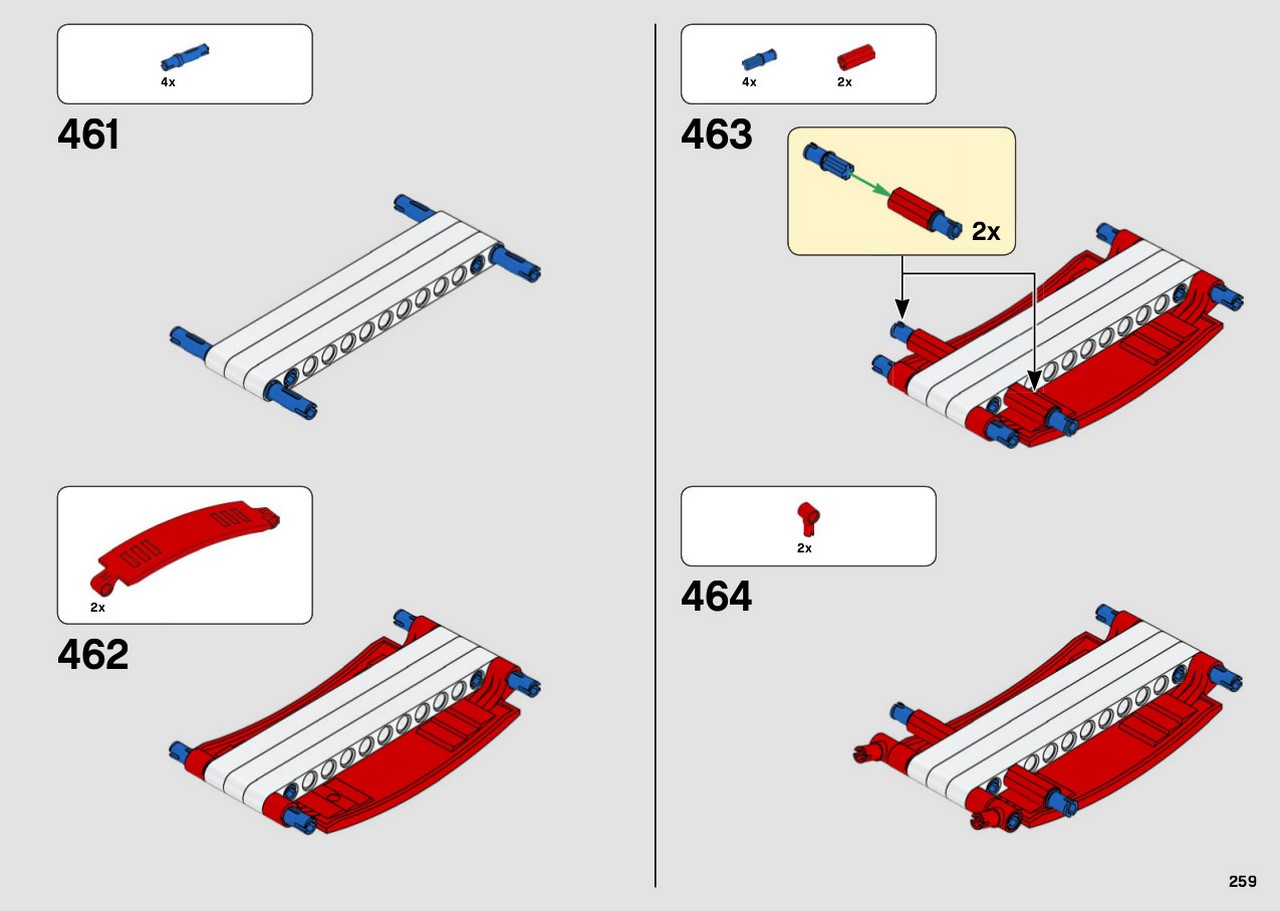 4x

461

2x

462

4x 2x

463

2x

2x

464

259