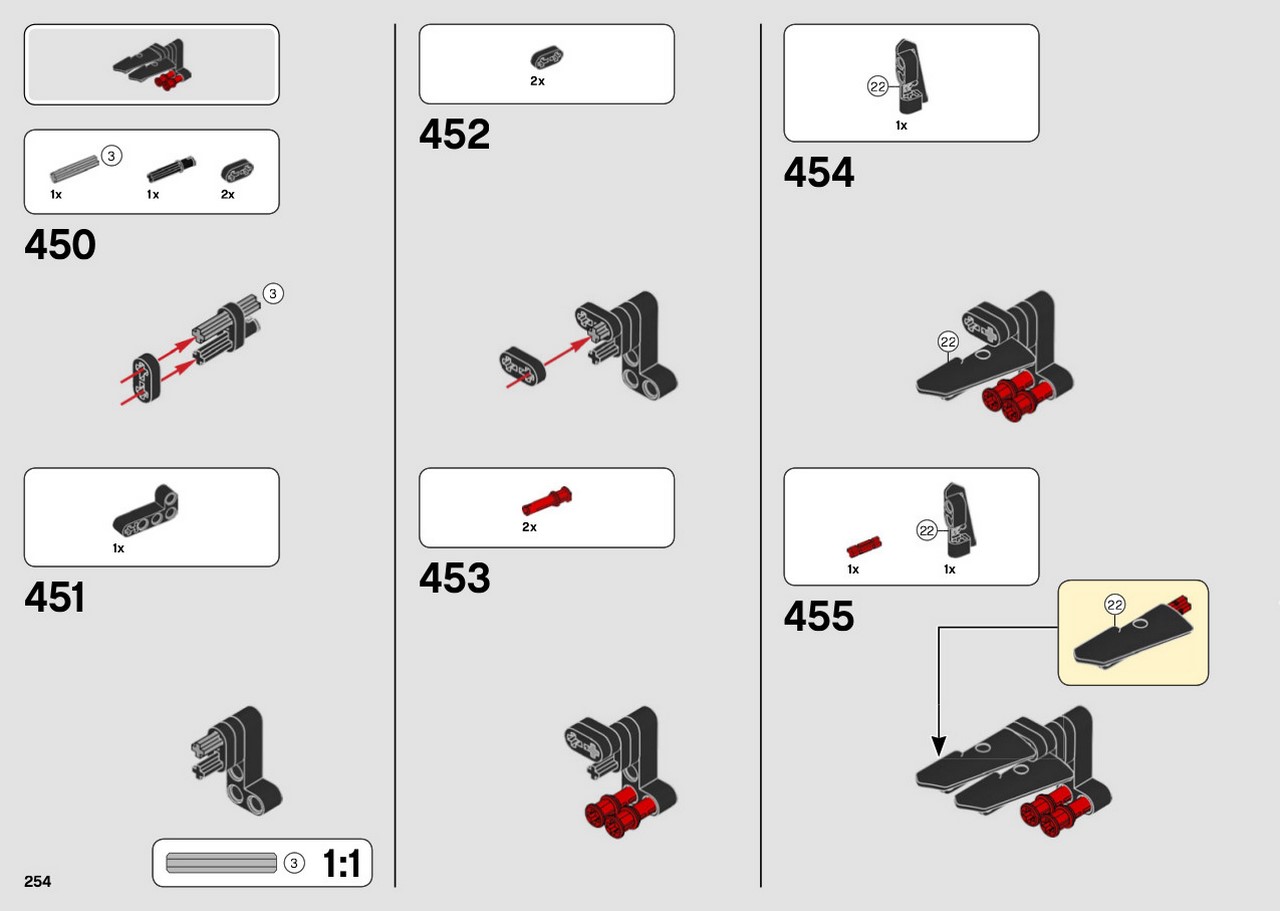 3
1x
1x
2x

450

3

1x

451

3 1:1

254

2x

452

2x

453

22
1x

454

22

1x
22
1x

455

22