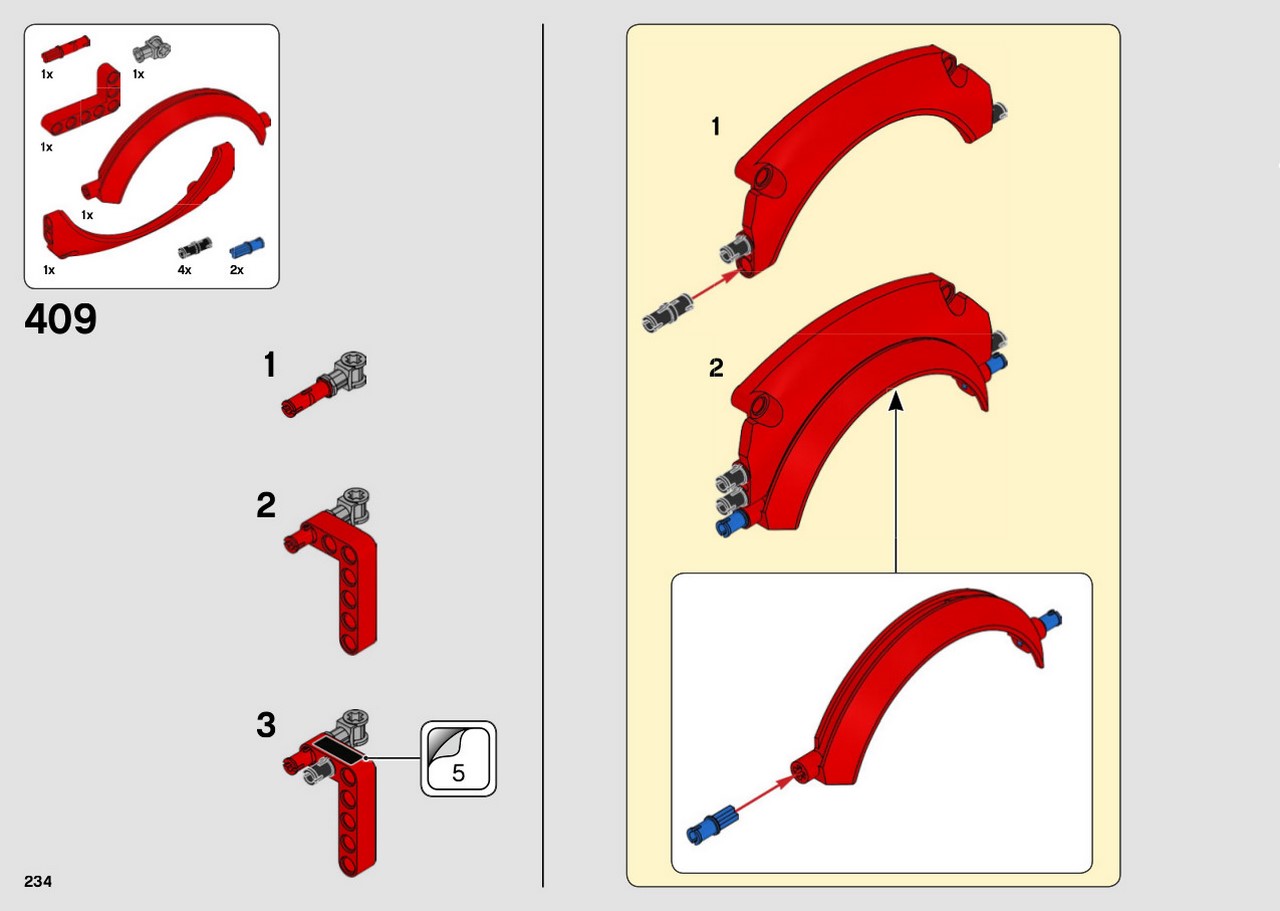 1x
1x
1x
1x
1x
4x
2x

409

1

2

3

5

1

2

234