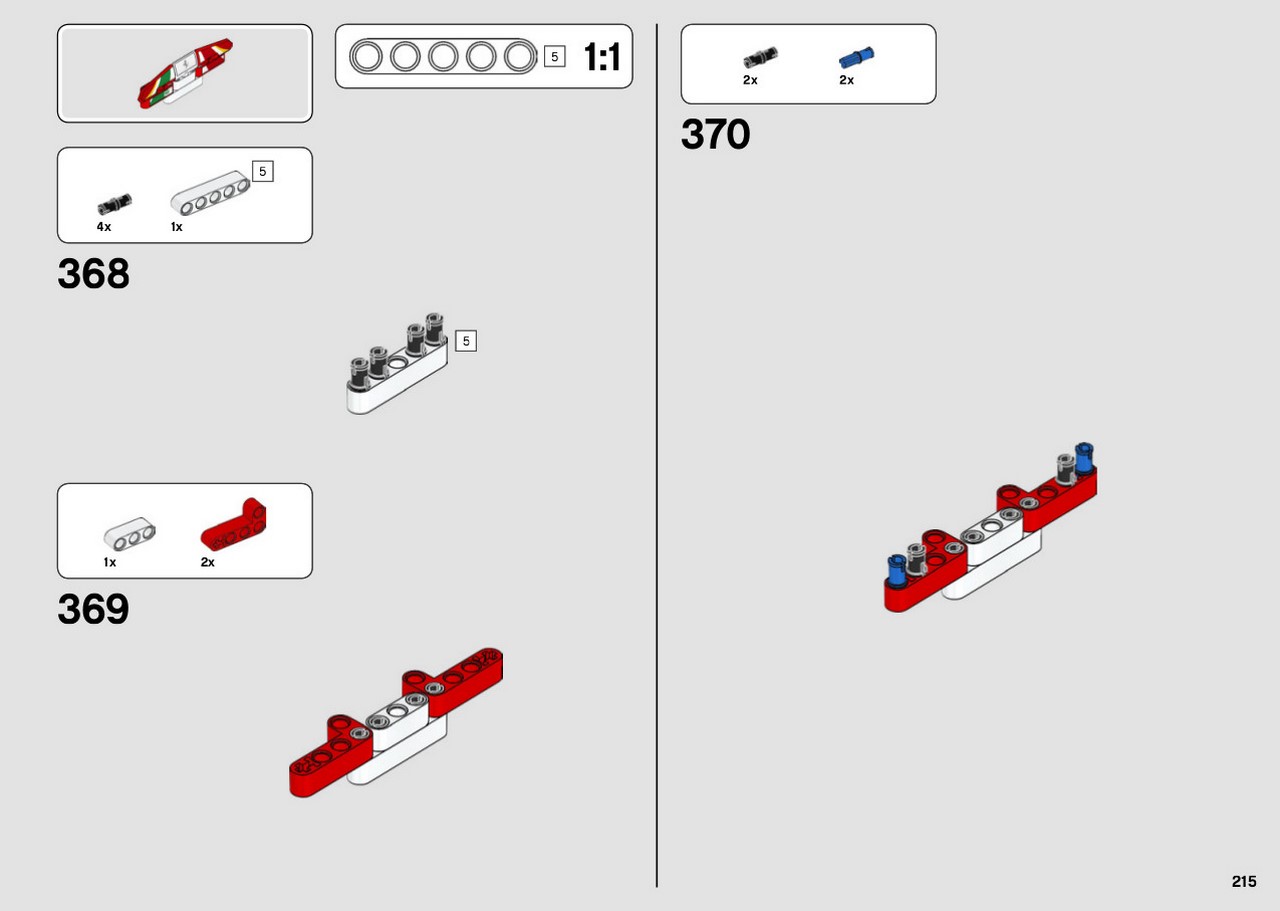 5

1:1

5

4x

1x

368

5

1x

2x

369

2x

2x

370

215