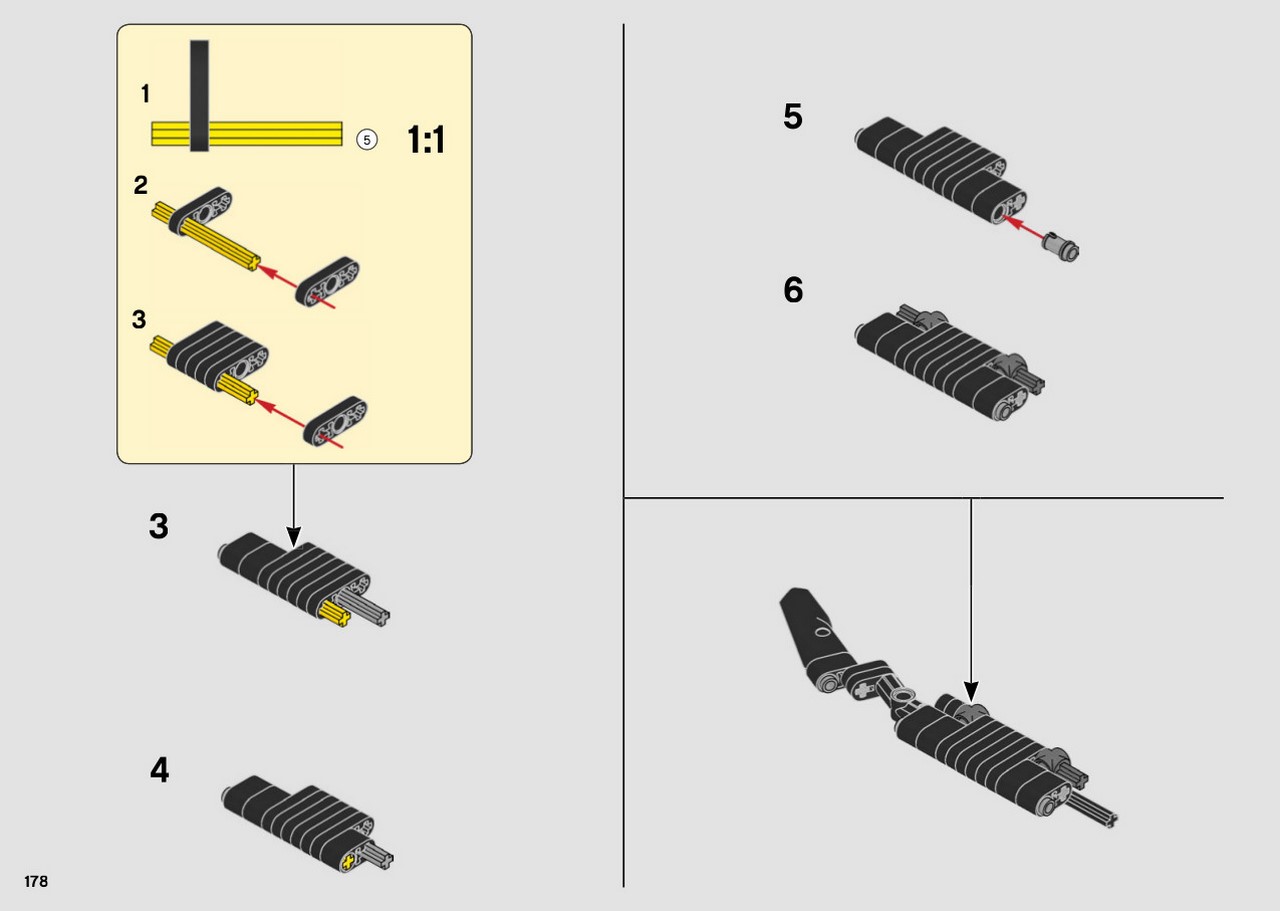 1

5

1:1

2

3

3

4

5

6

178