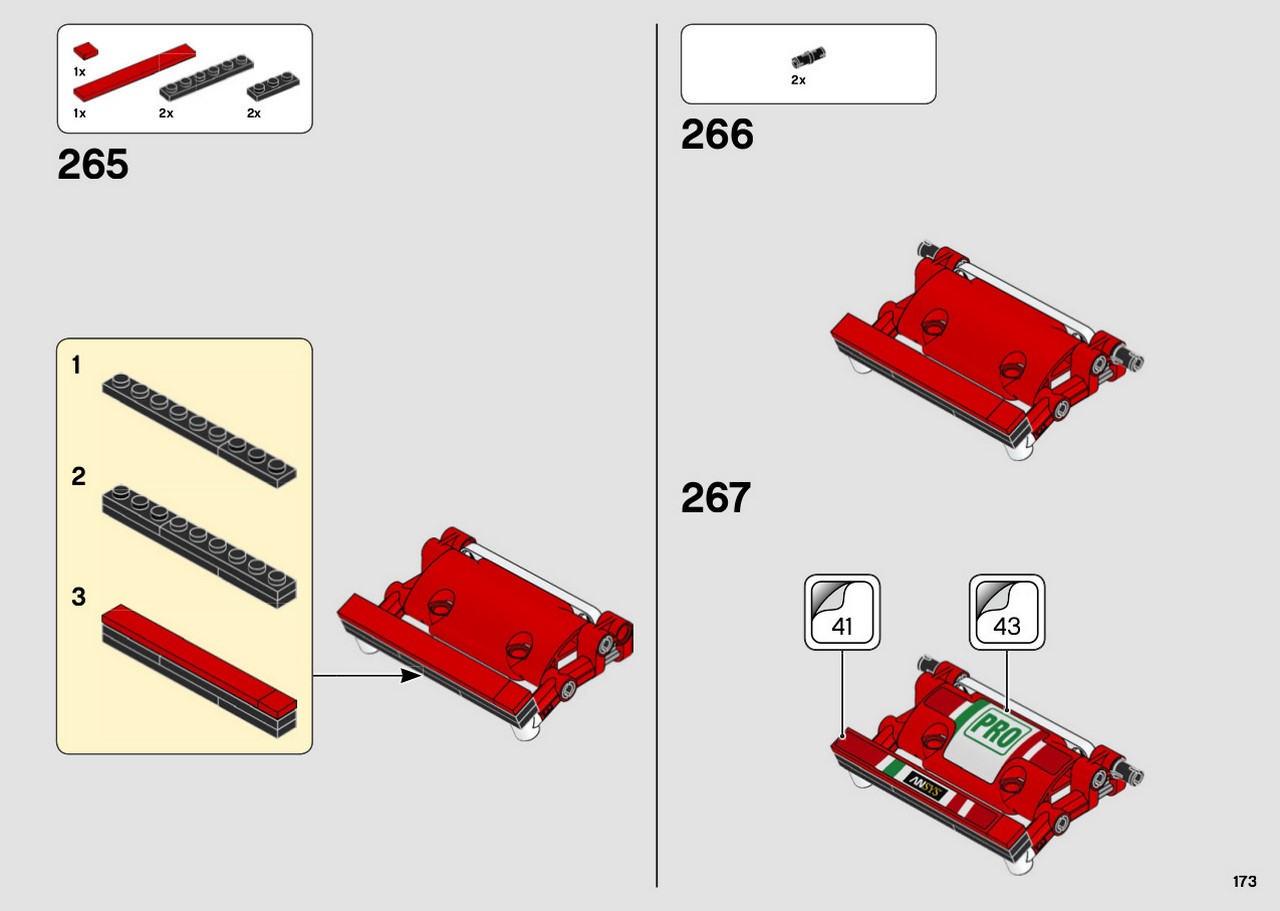 1x
1x
2x
2x

265

1
2
3

2x

266

267

41
43
PRO
ANSYS

173