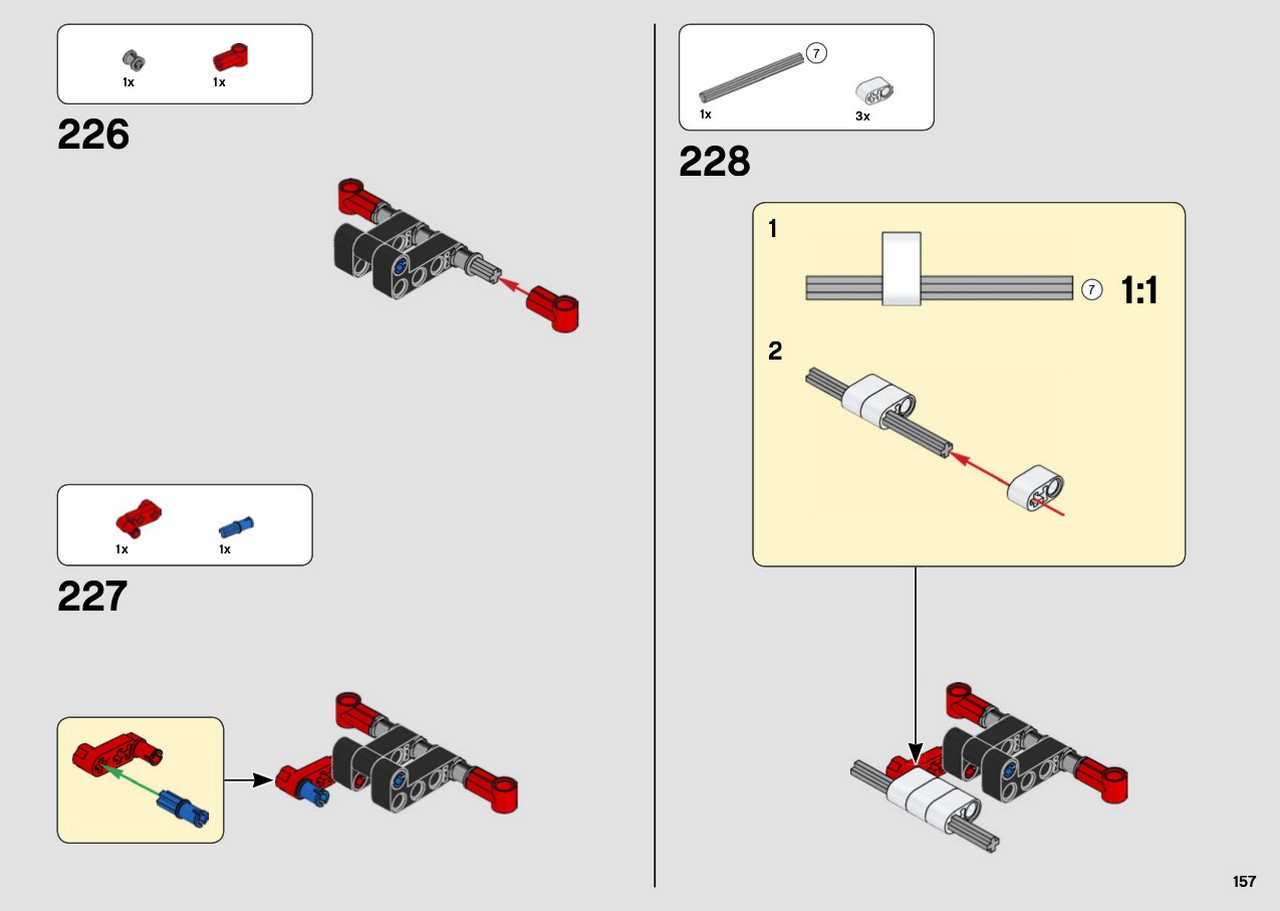 1x 1x

226

1x 1x

227

7

1x 3x

228

1

7 1:1

2

157