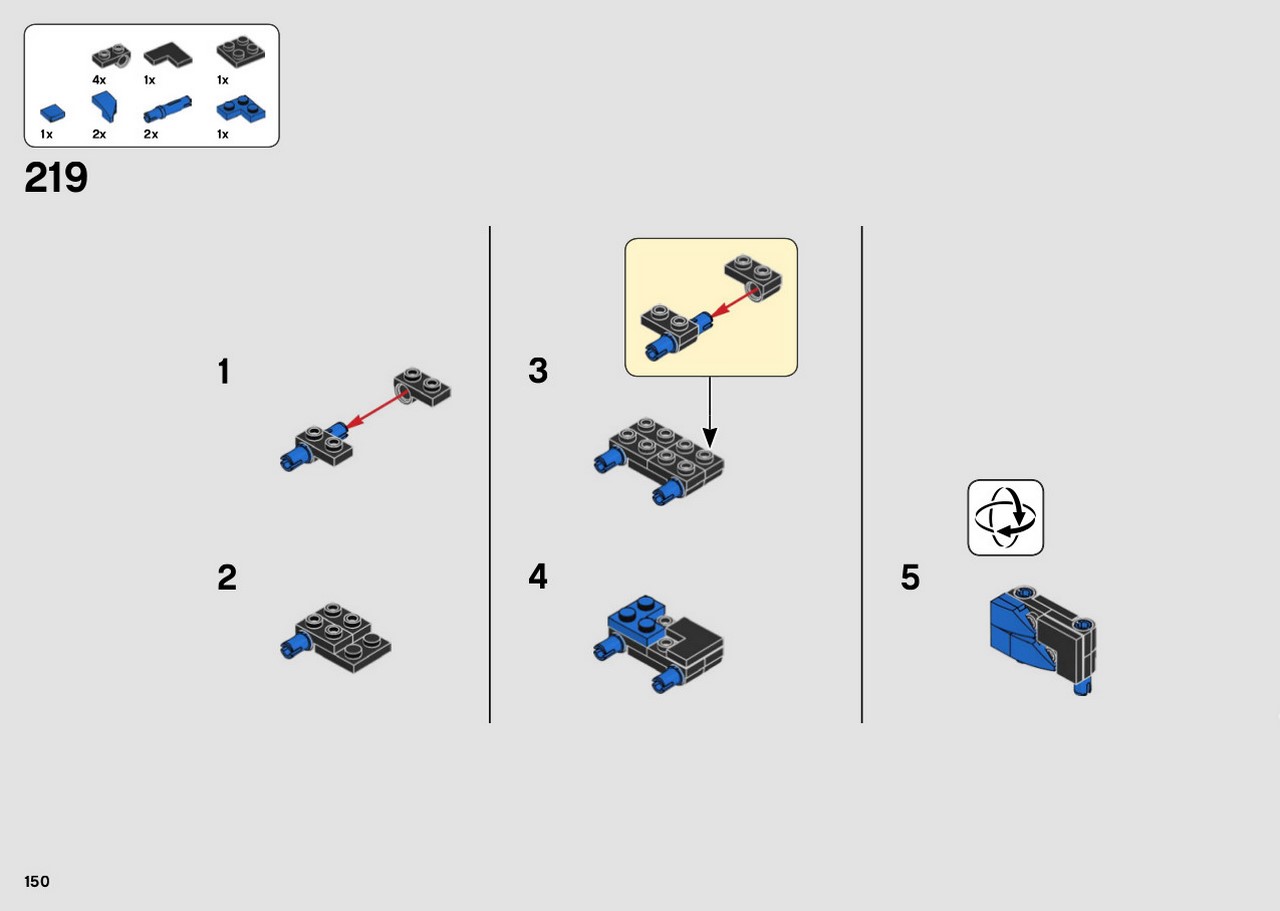 4x 1x 1x
1x 2x 2x 1x

219

1

2

3

4

5

150