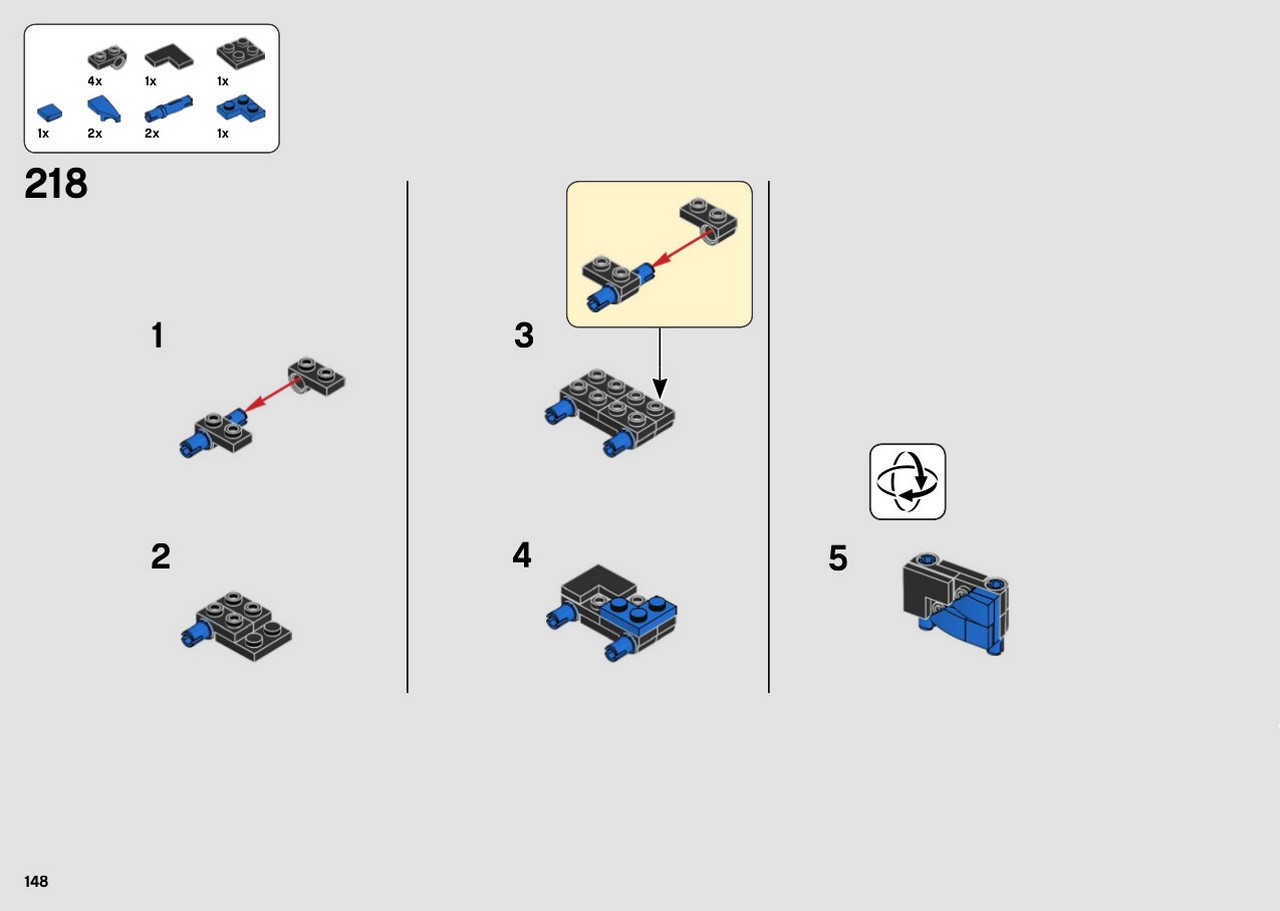 4x 1x 1x
1x 2x 2x 1x

218

1

2

3

4

5

148