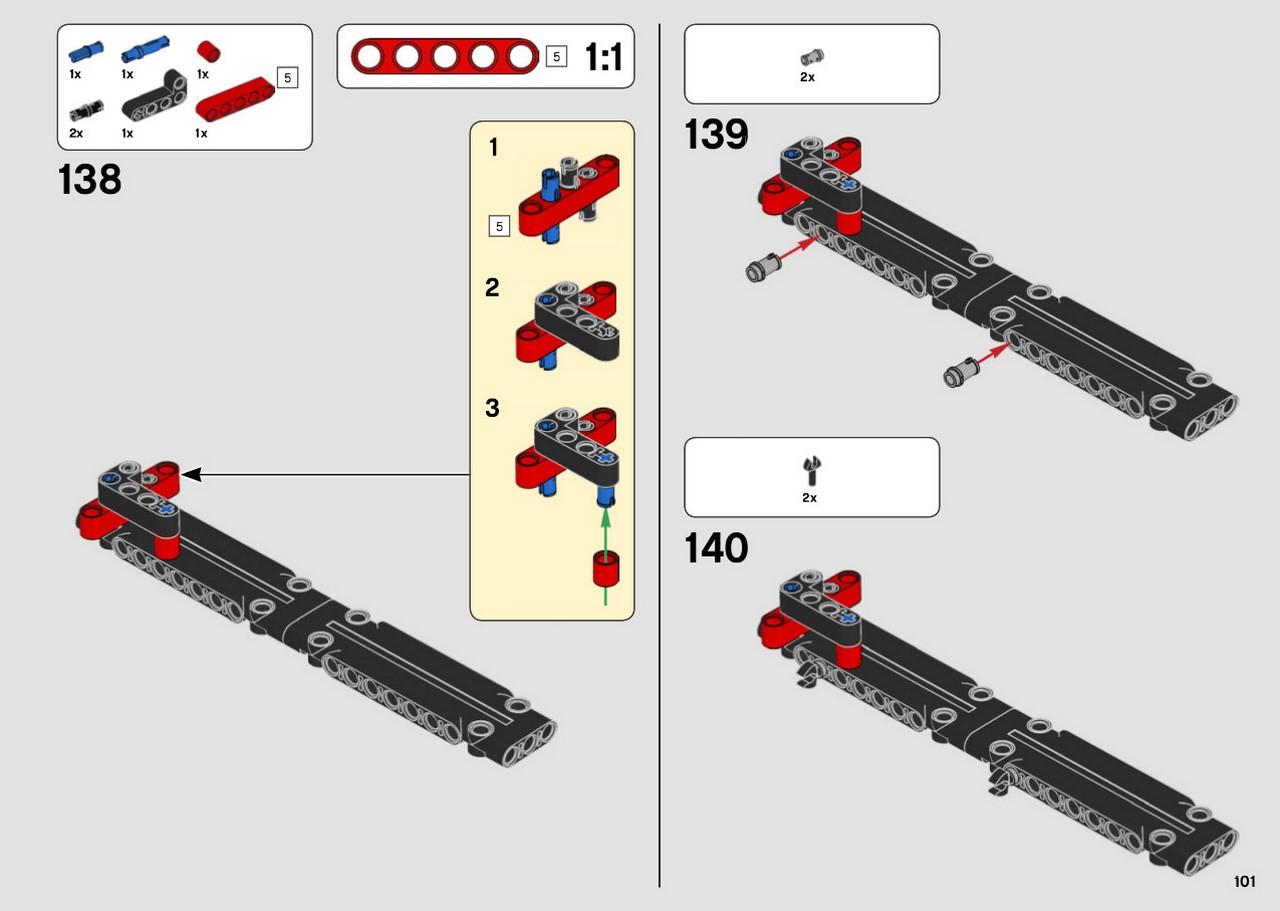 1x 1x 1x
2x 1x 1x 5

5 1:1

138

1

5

2

3

2x

139

2x

140

101