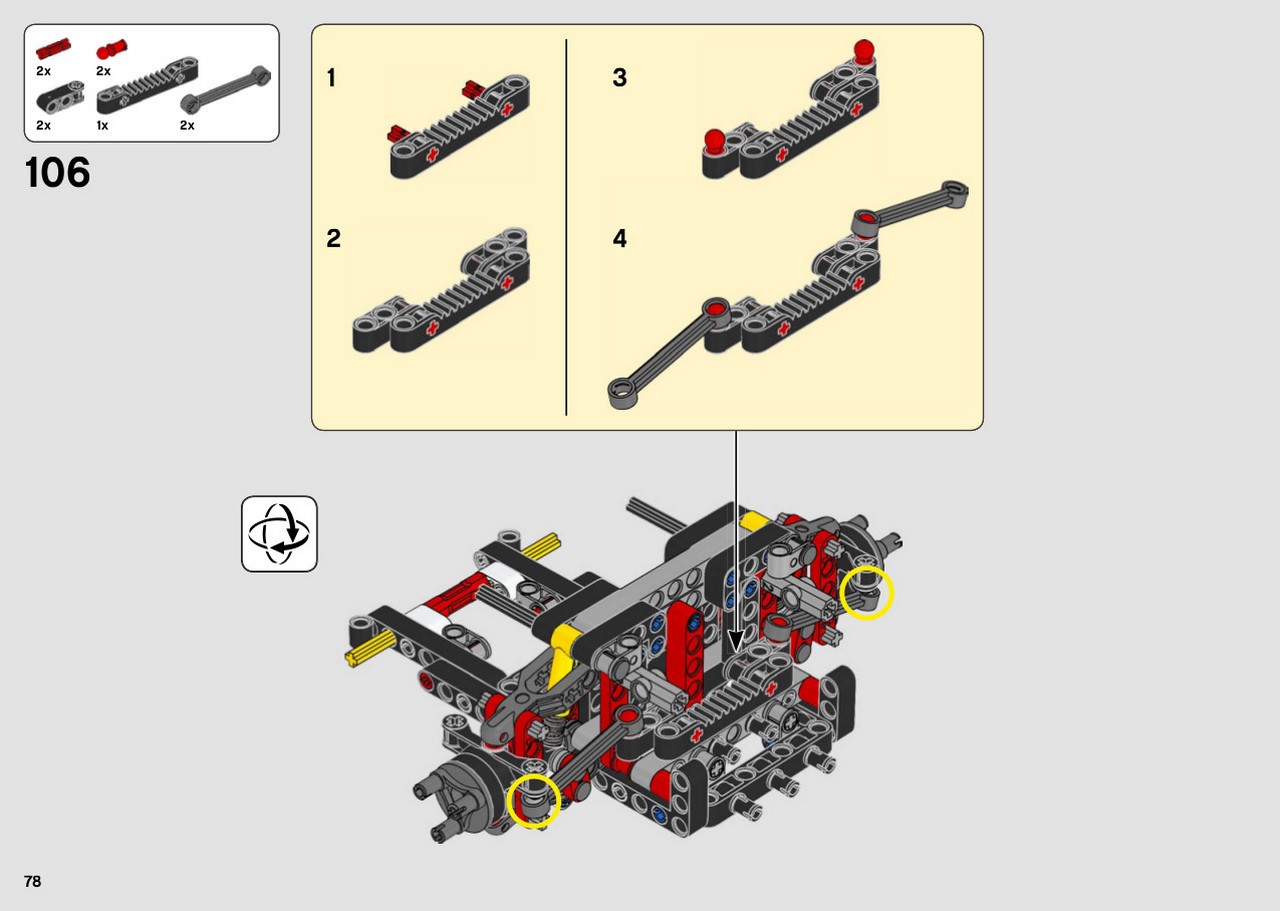 2x
2x
2x
1x
2x

106

1
2
3
4

78