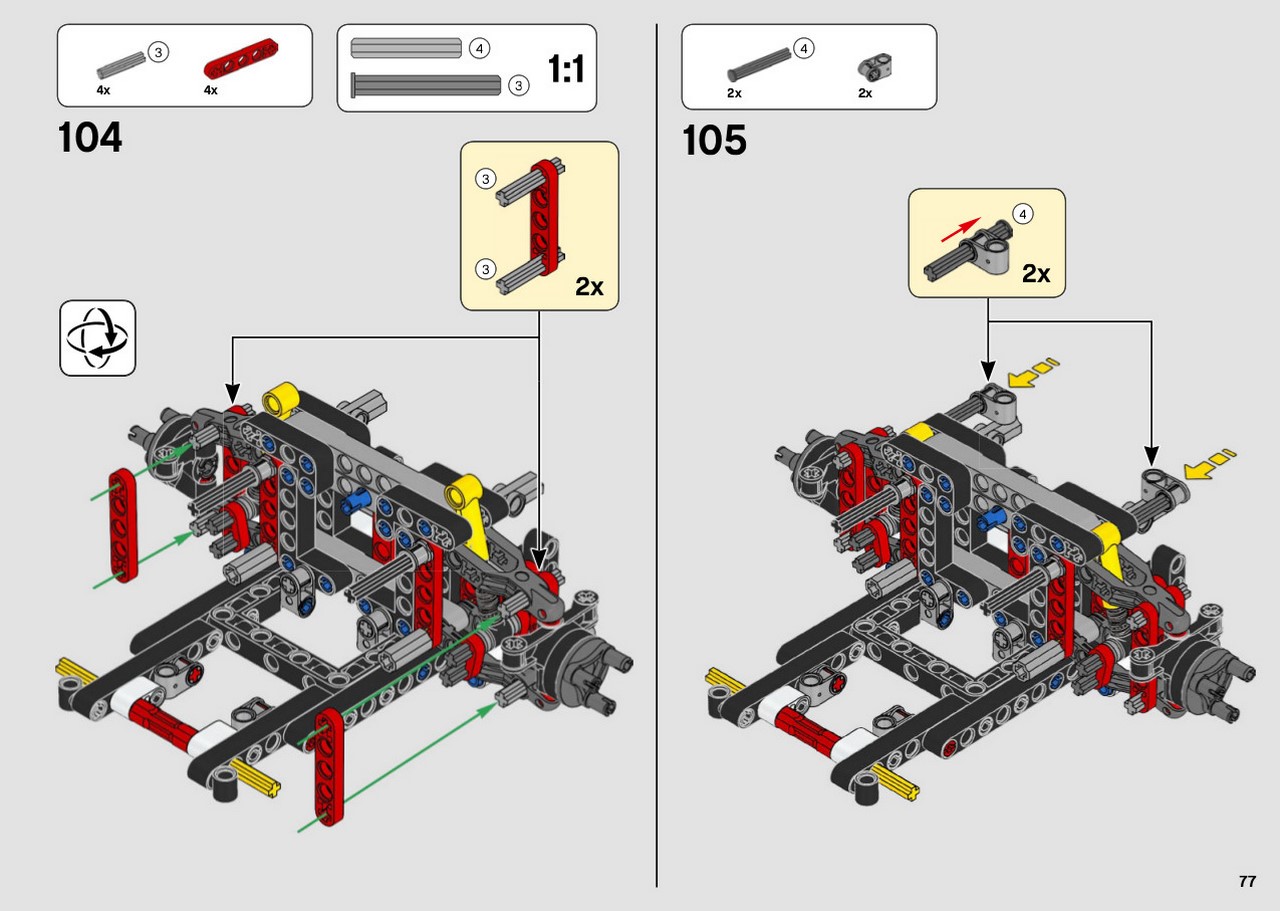 3
4x
4x

4
3
1:1

104

3
3
2x

4
2x
2x

105

4
2x

77