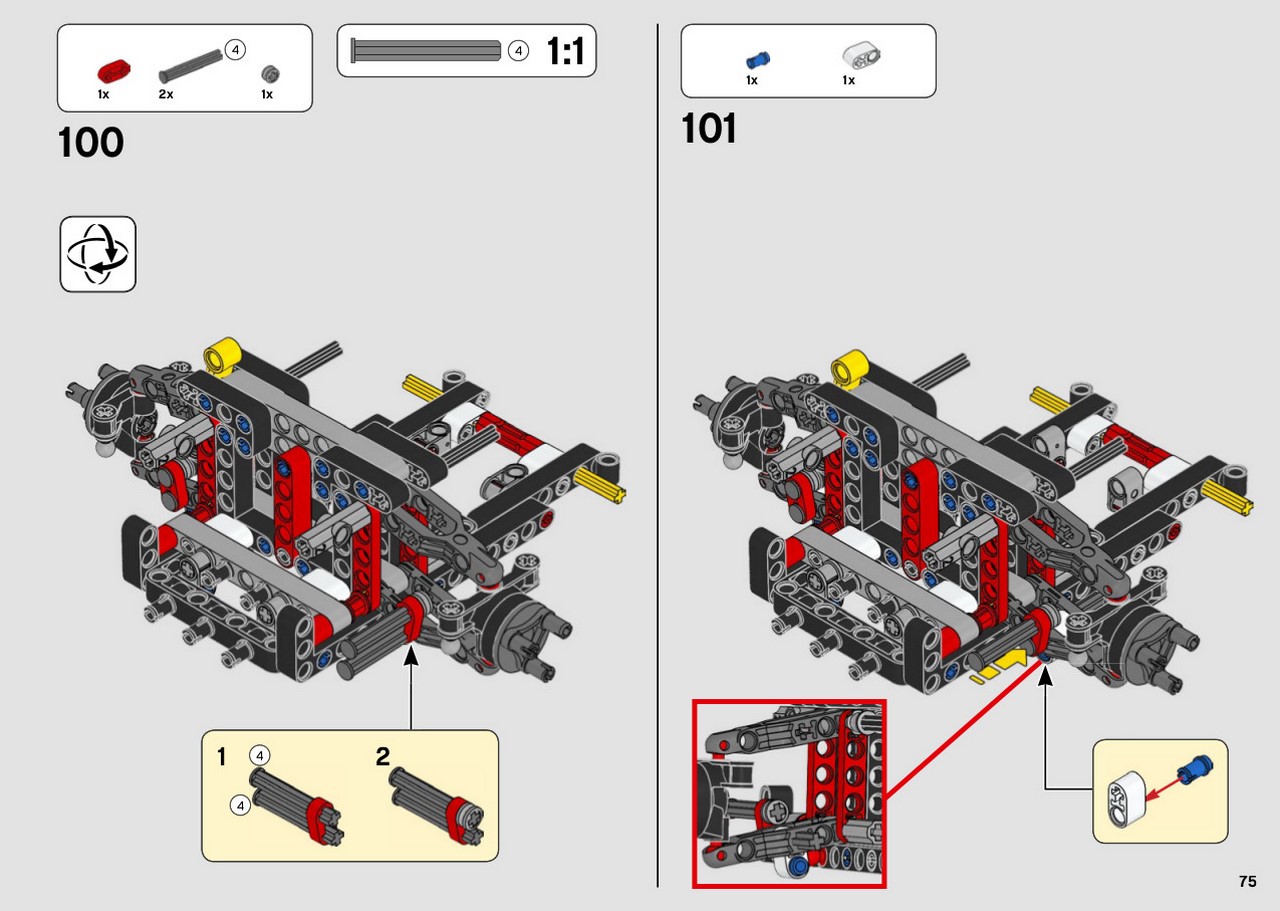 4
1x 2x 1x

4 1:1

100

1 4
4
2

1x 1x

101

75