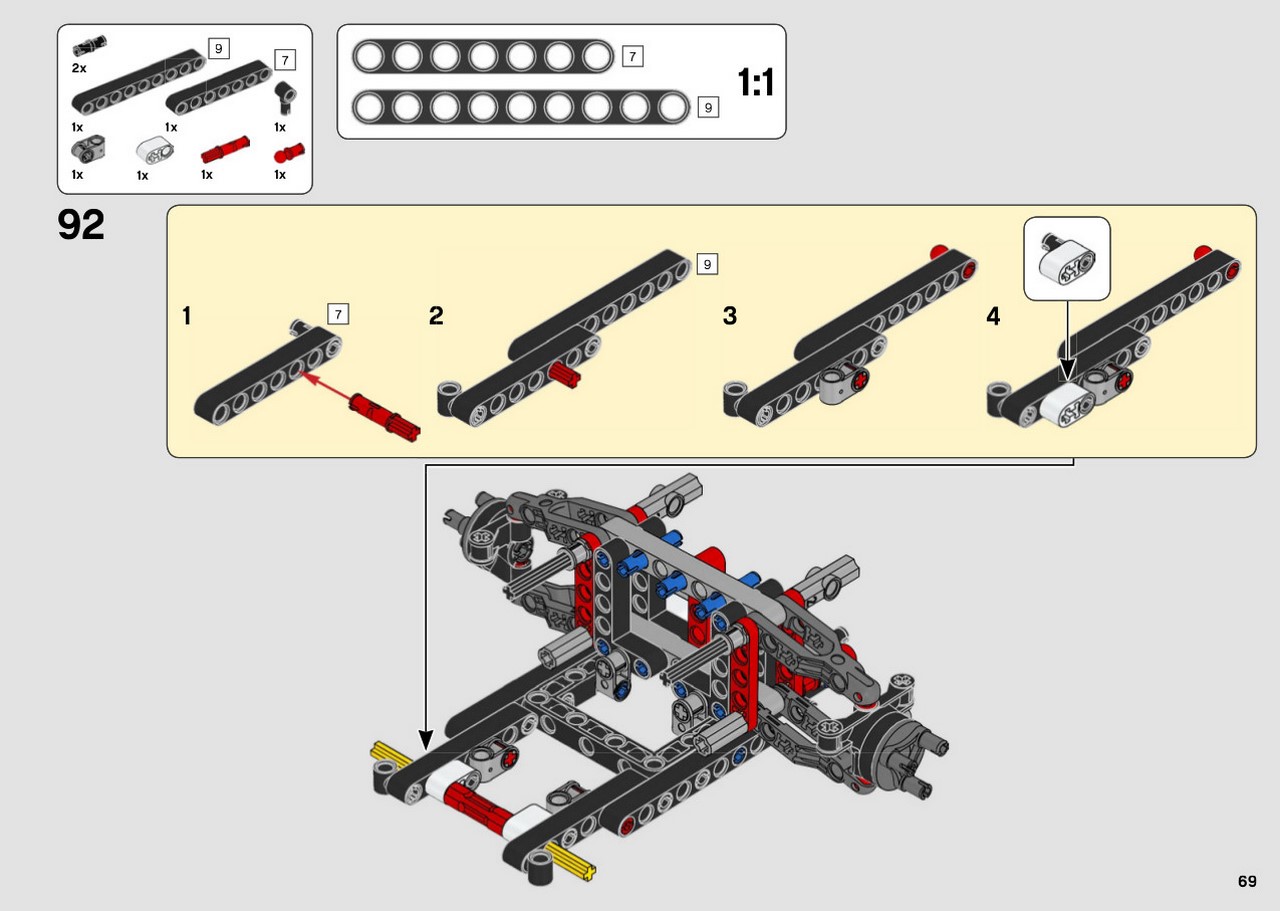 2x
9
7
1x
1x
1x
1x
1x
1x
1x

7
9
1:1

92

1
7
2
9
3
4

69