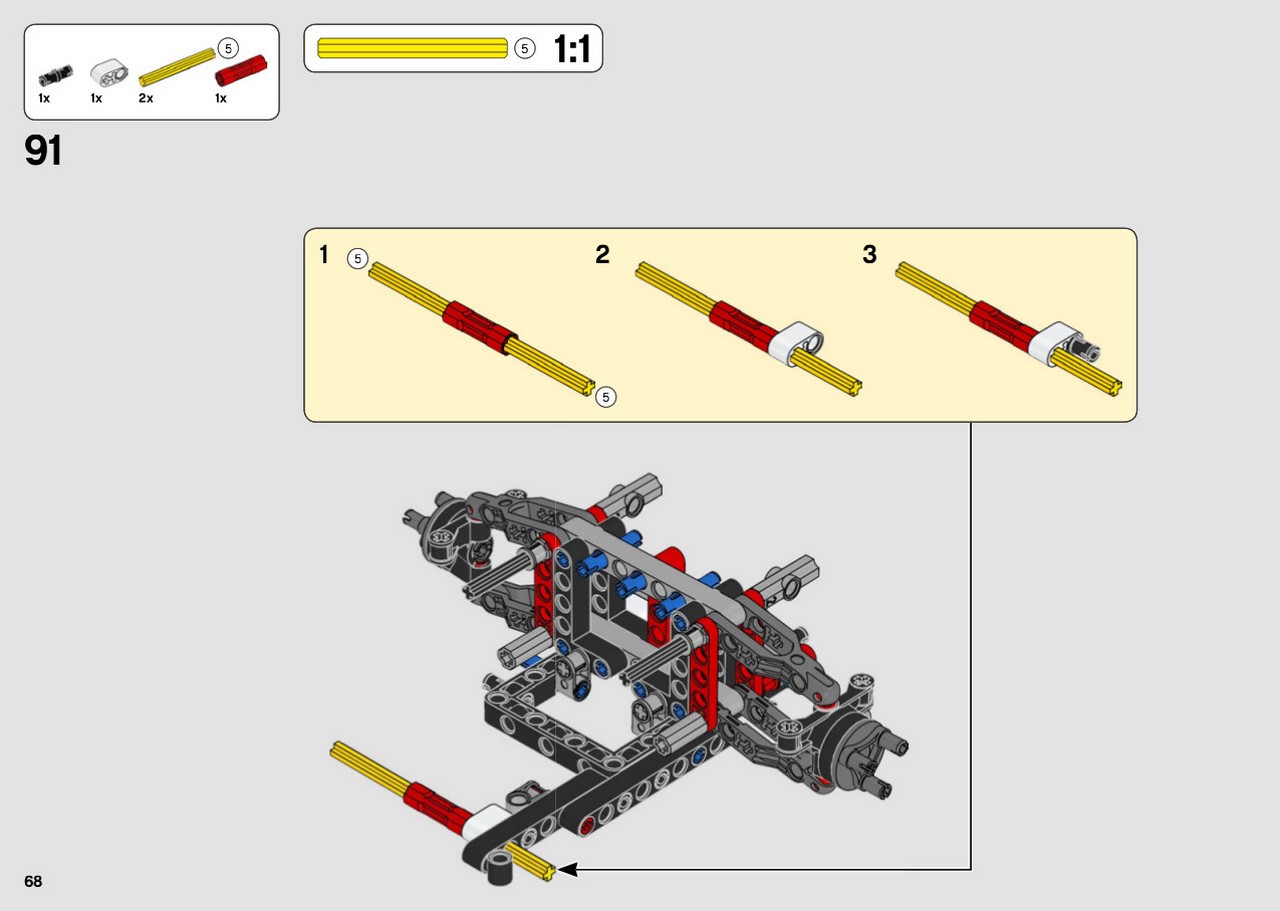 5
1x 1x 2x 1x

5 1:1

91

1 5
5
2
3

68