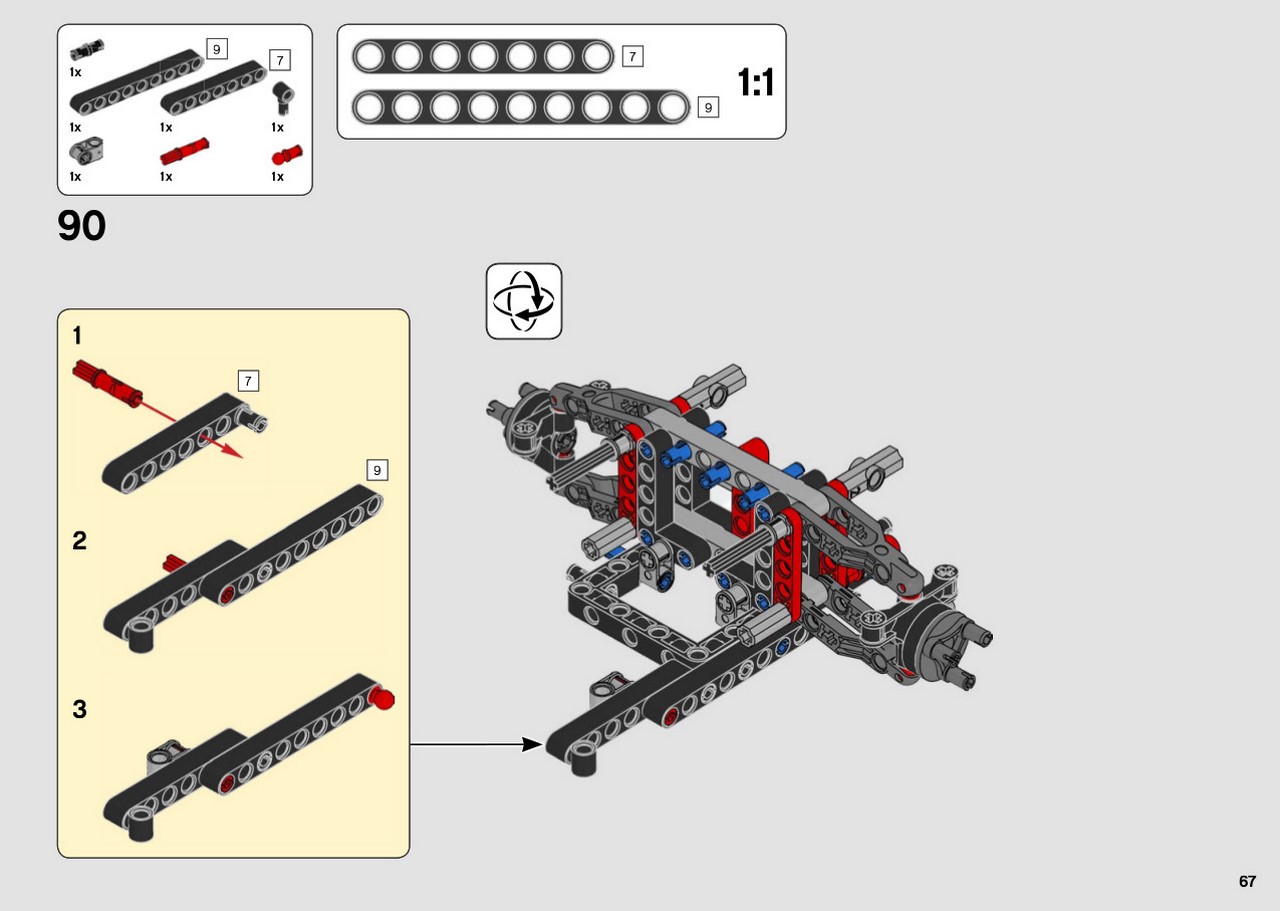 1x
9
7
1x
1x
1x
1x
1x
1x

7
9
1:1

90

1
7
9
2
3

67