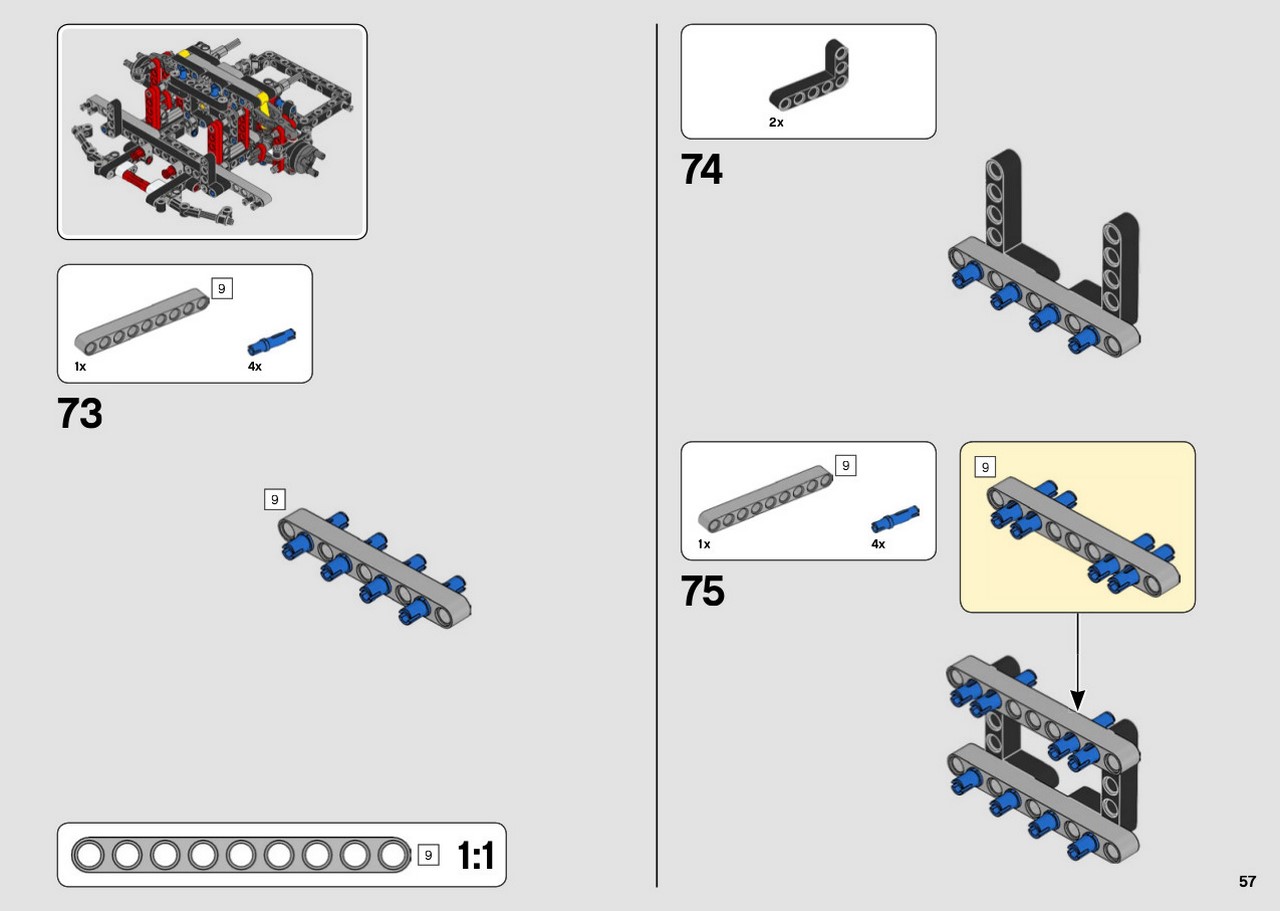 9
1x
4x
73
9
9
1:1
2x
74
9
1x
4x
75
9
57