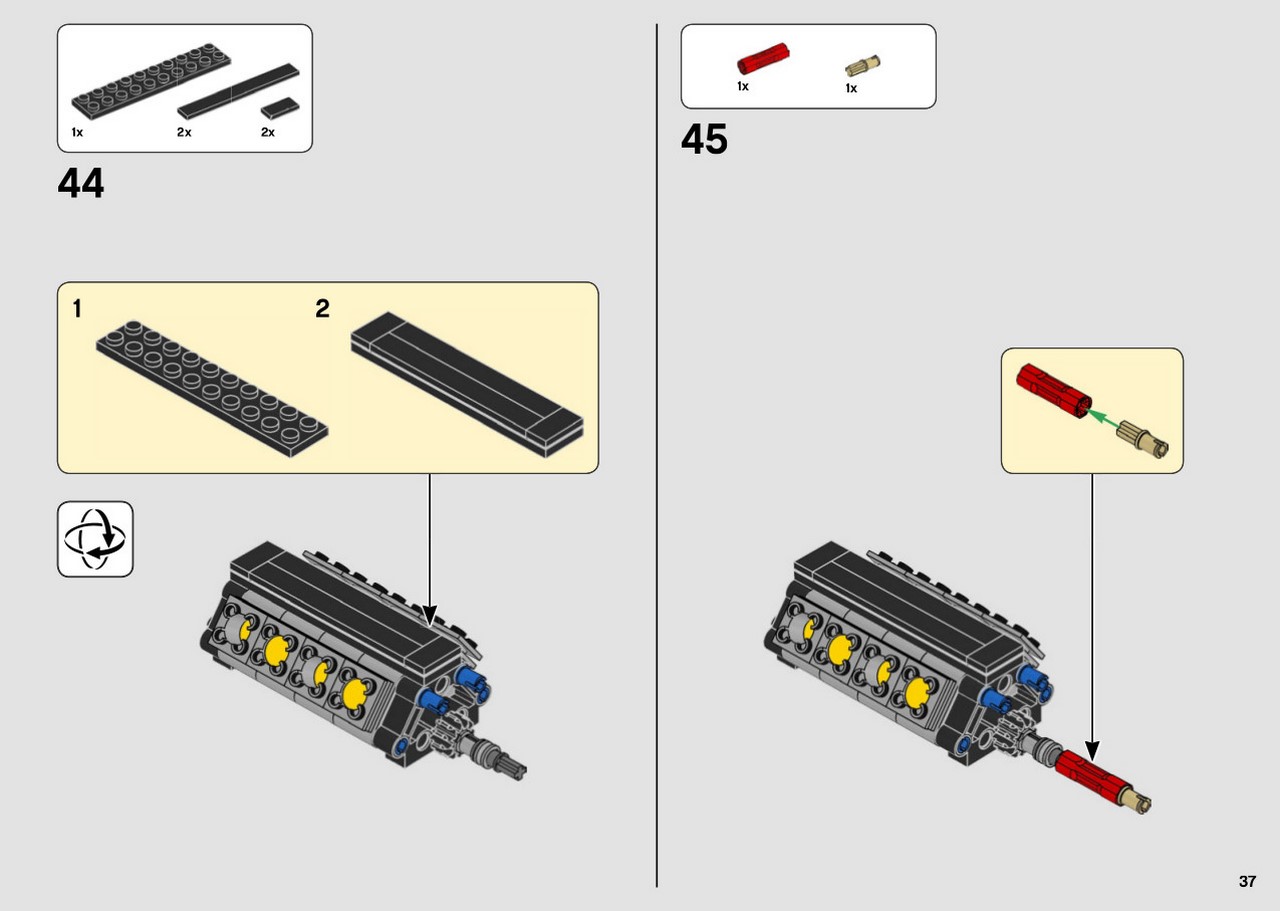 1x
2x
2x

44

1

2

1x
1x

45

37