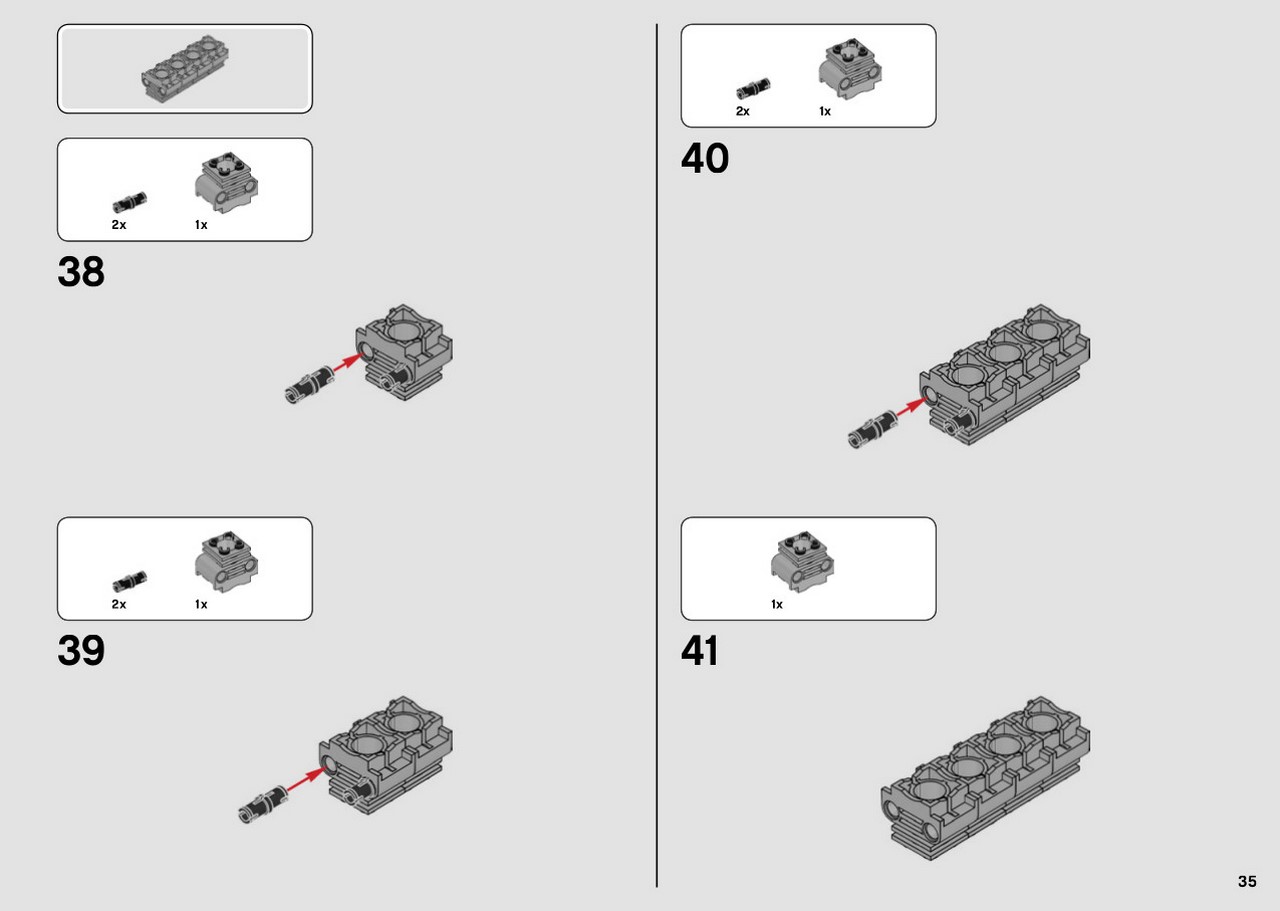 2x 1x

38

2x 1x

39

2x 1x

40

1x

41

35