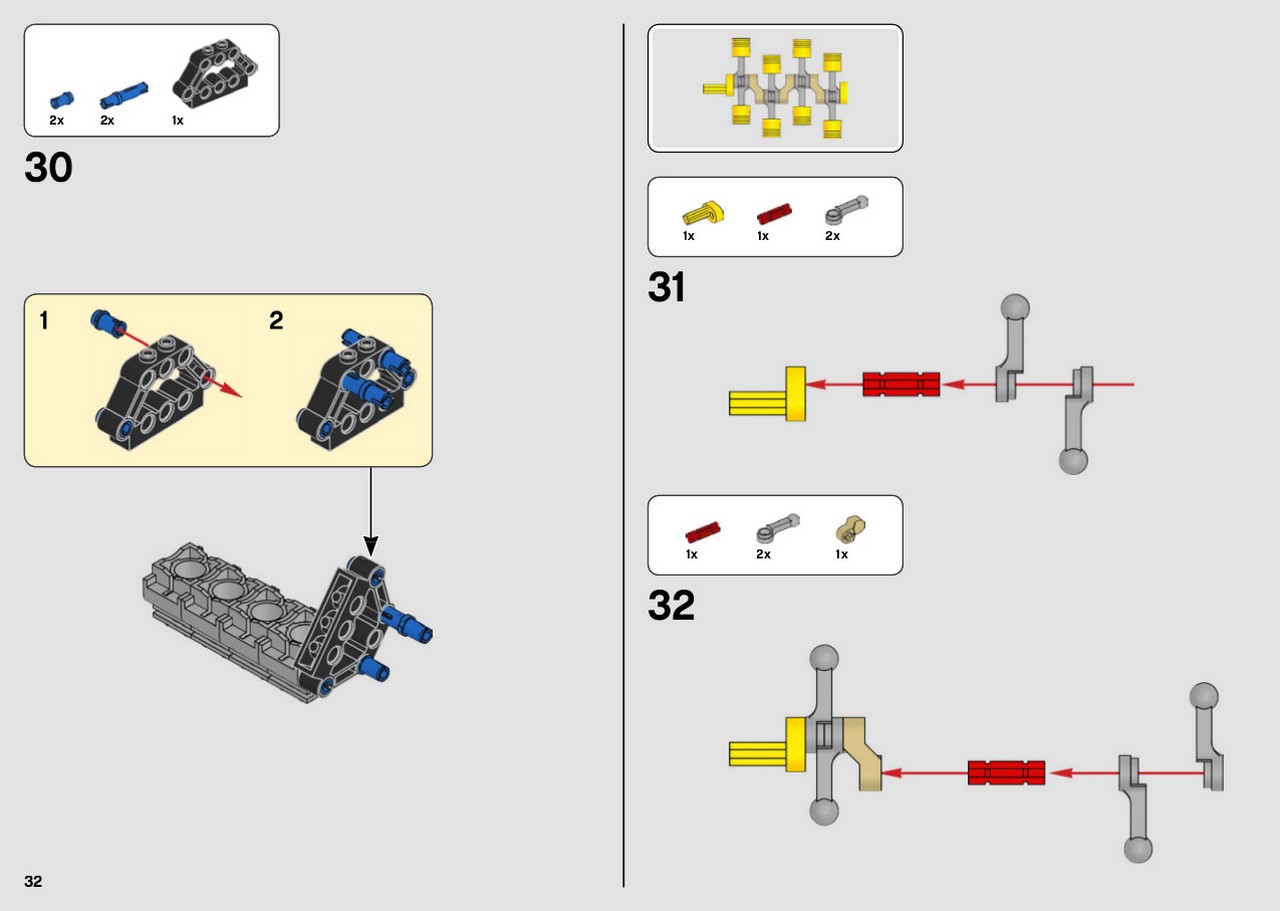 2x 2x 1x

30

1

2

32

1x 1x 2x

31

1x 2x 1x

32