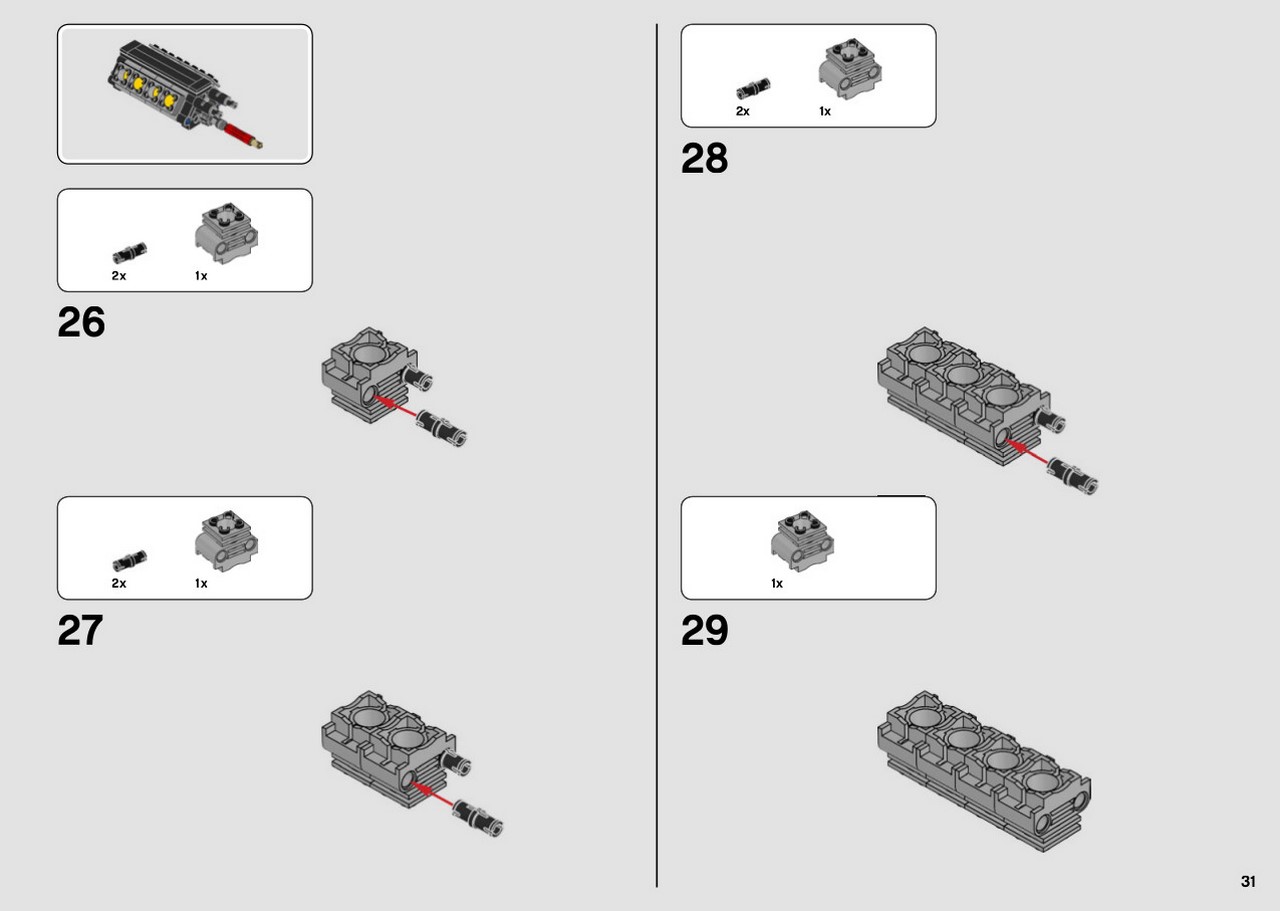 2x 1x

26

2x 1x

27

2x 1x

28

1x

29

31