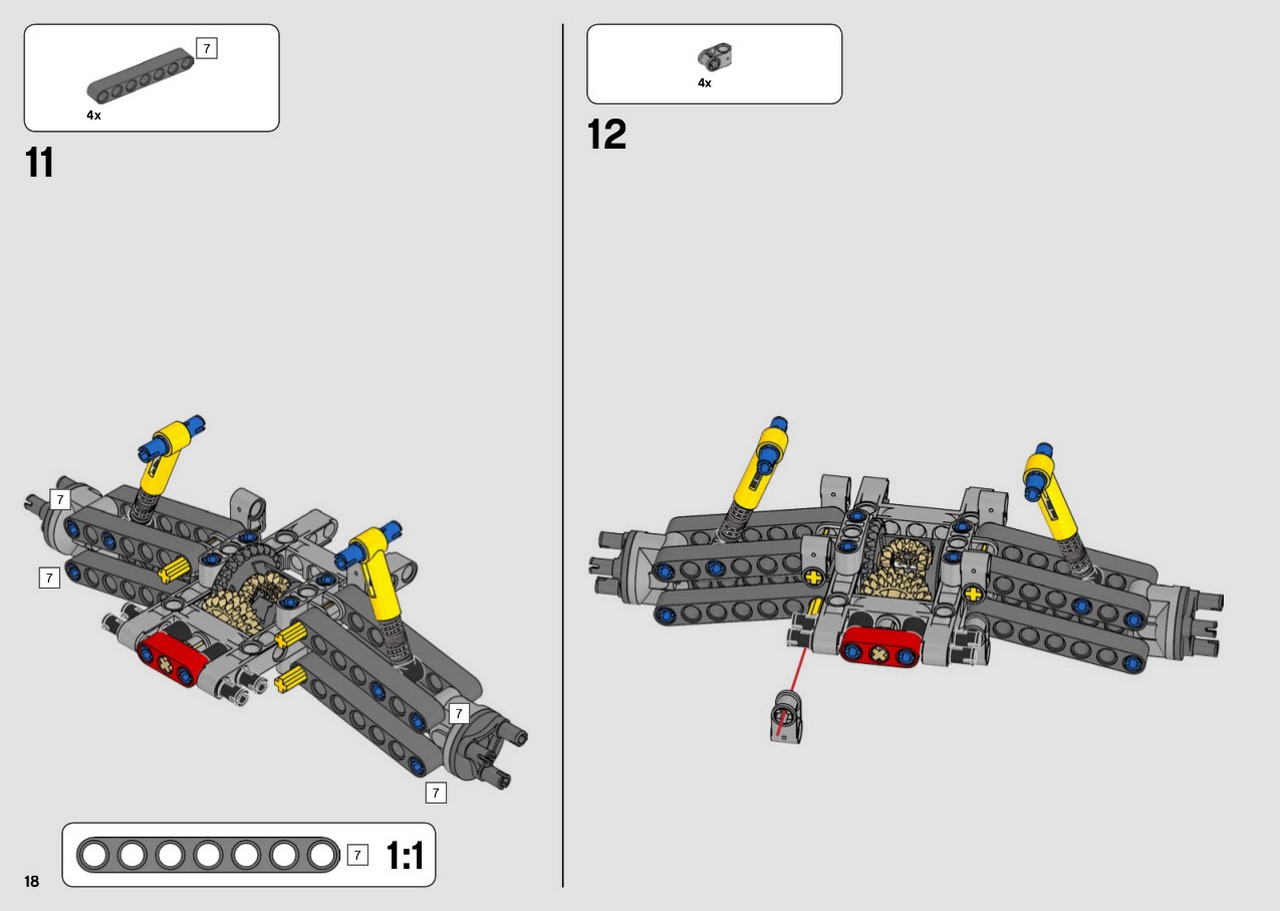 7
4x
11
7
7
7
7
7
1:1
18
4x
12