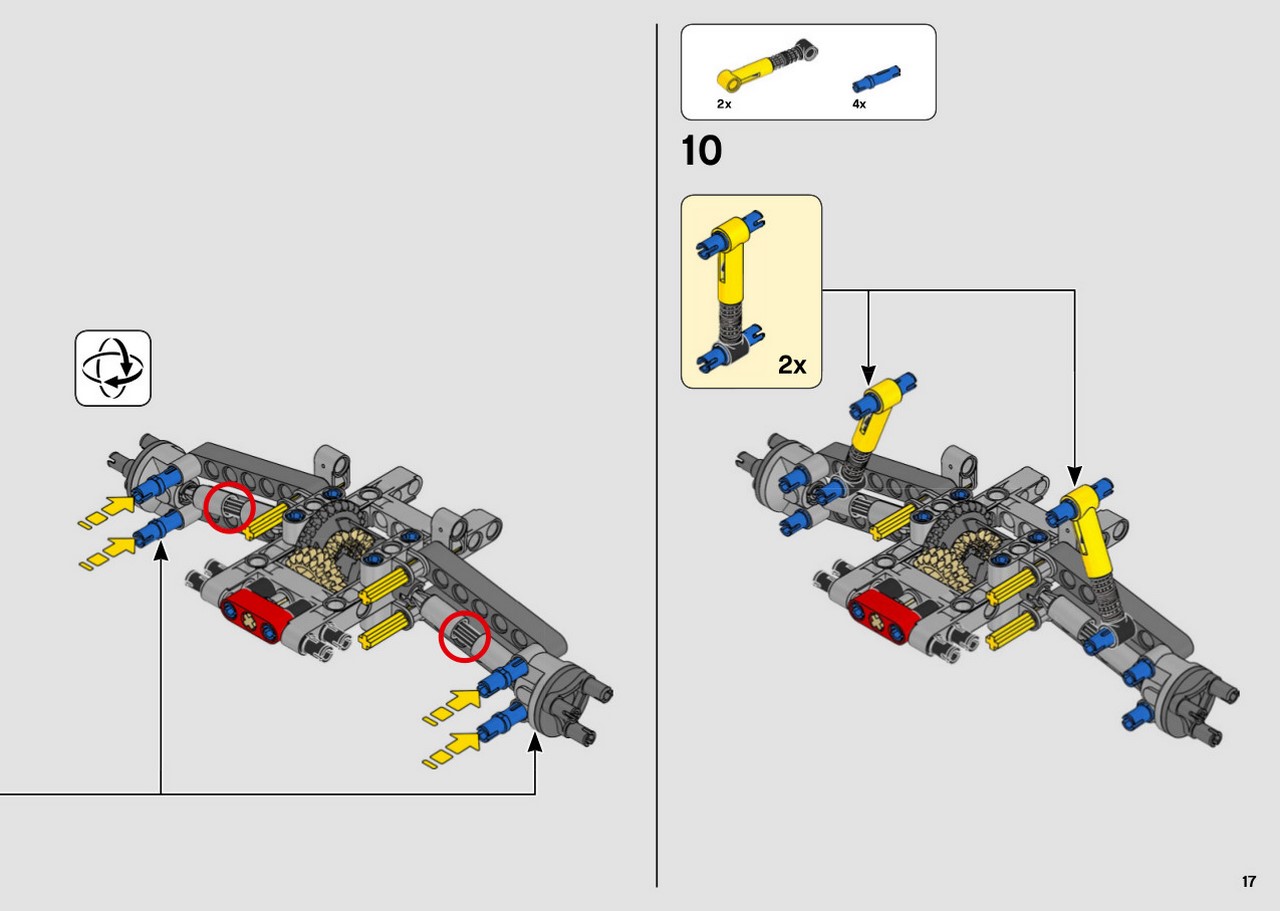 2x
4x

10

2x

17