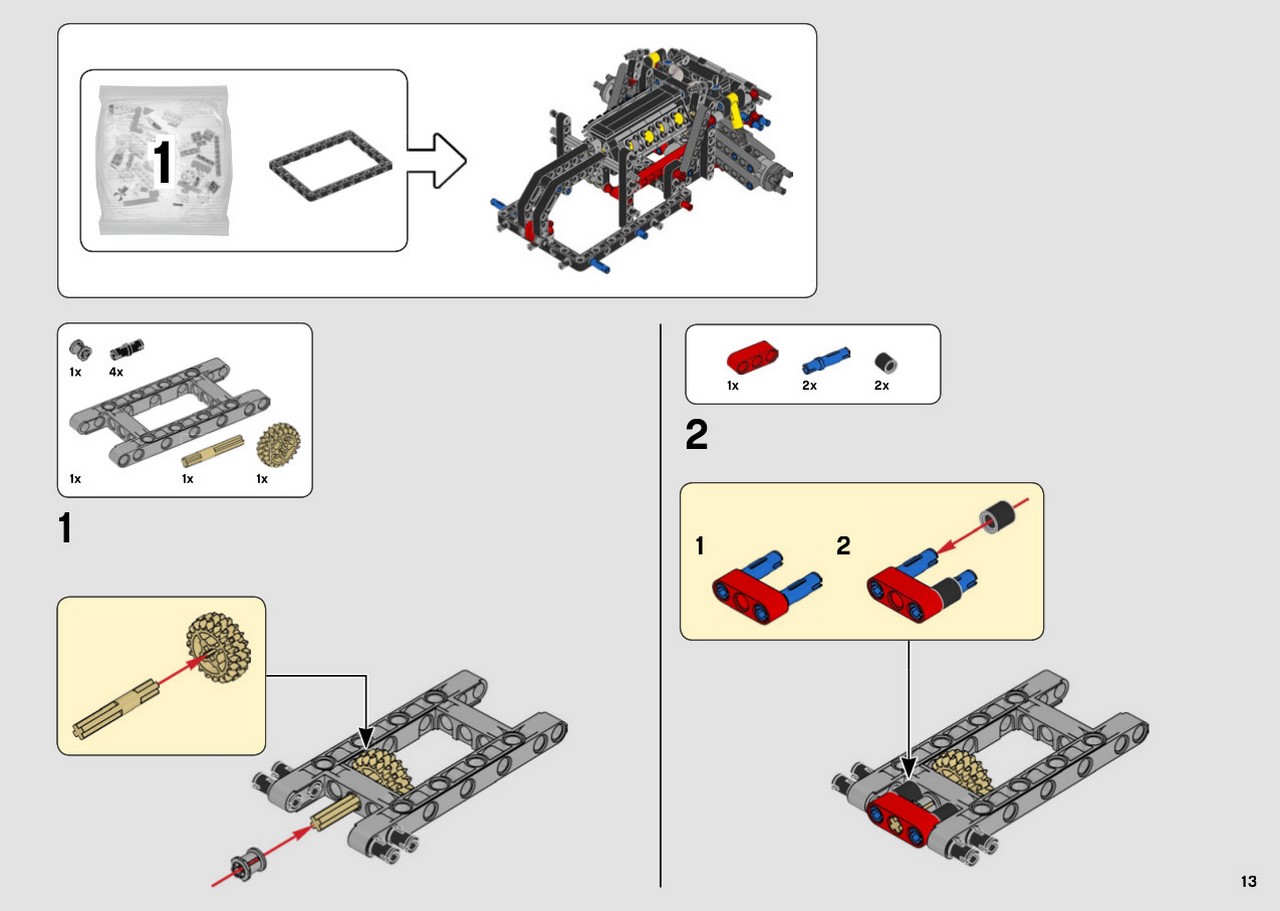 1

1x 4x

1x 1x 1x

1

1x 2x 2x

2

1 2

13