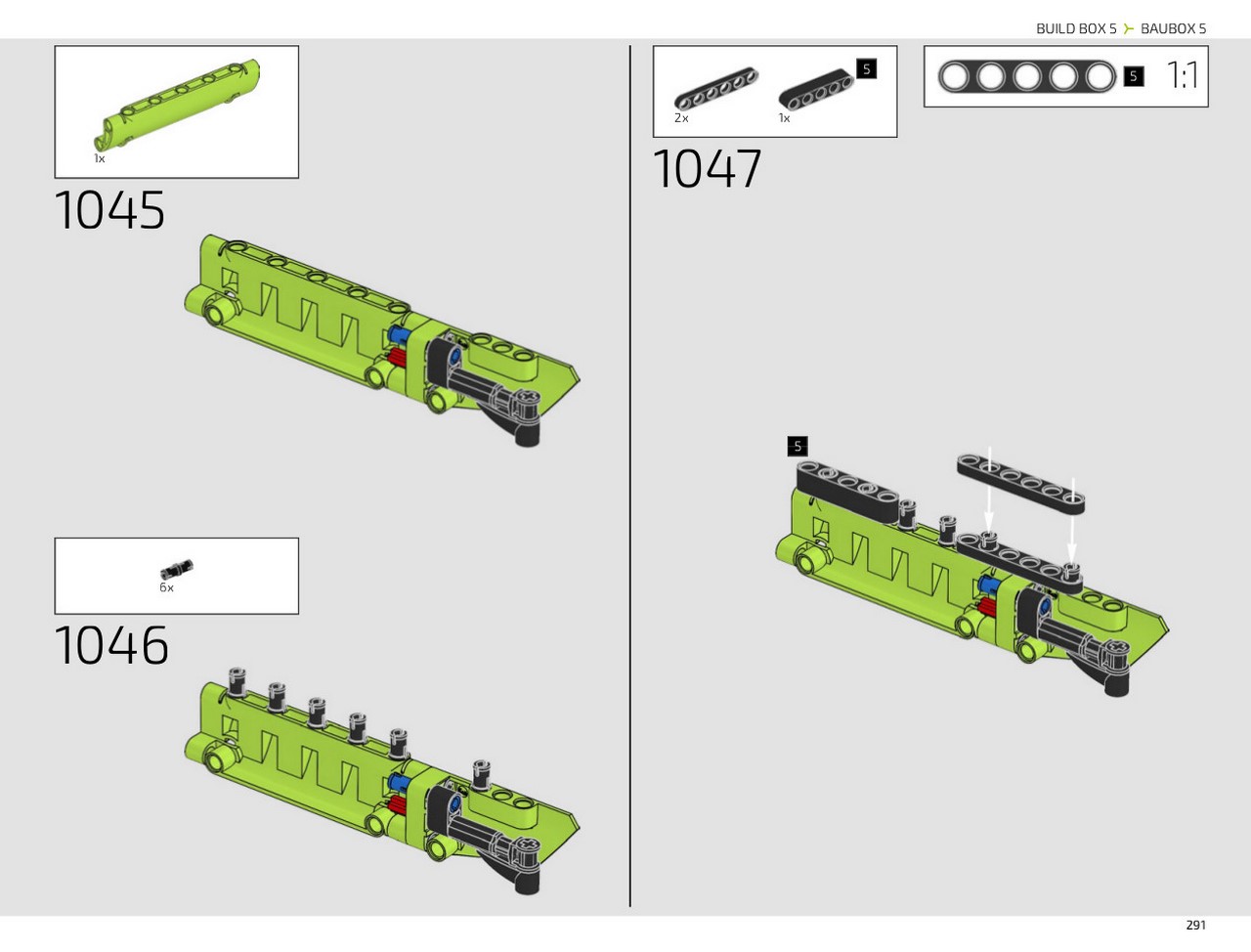 BUILD BOX 5 BAUBOX 5

1x

1045

6x

1046

2x

1x

5

5

1:1

1047

5

291