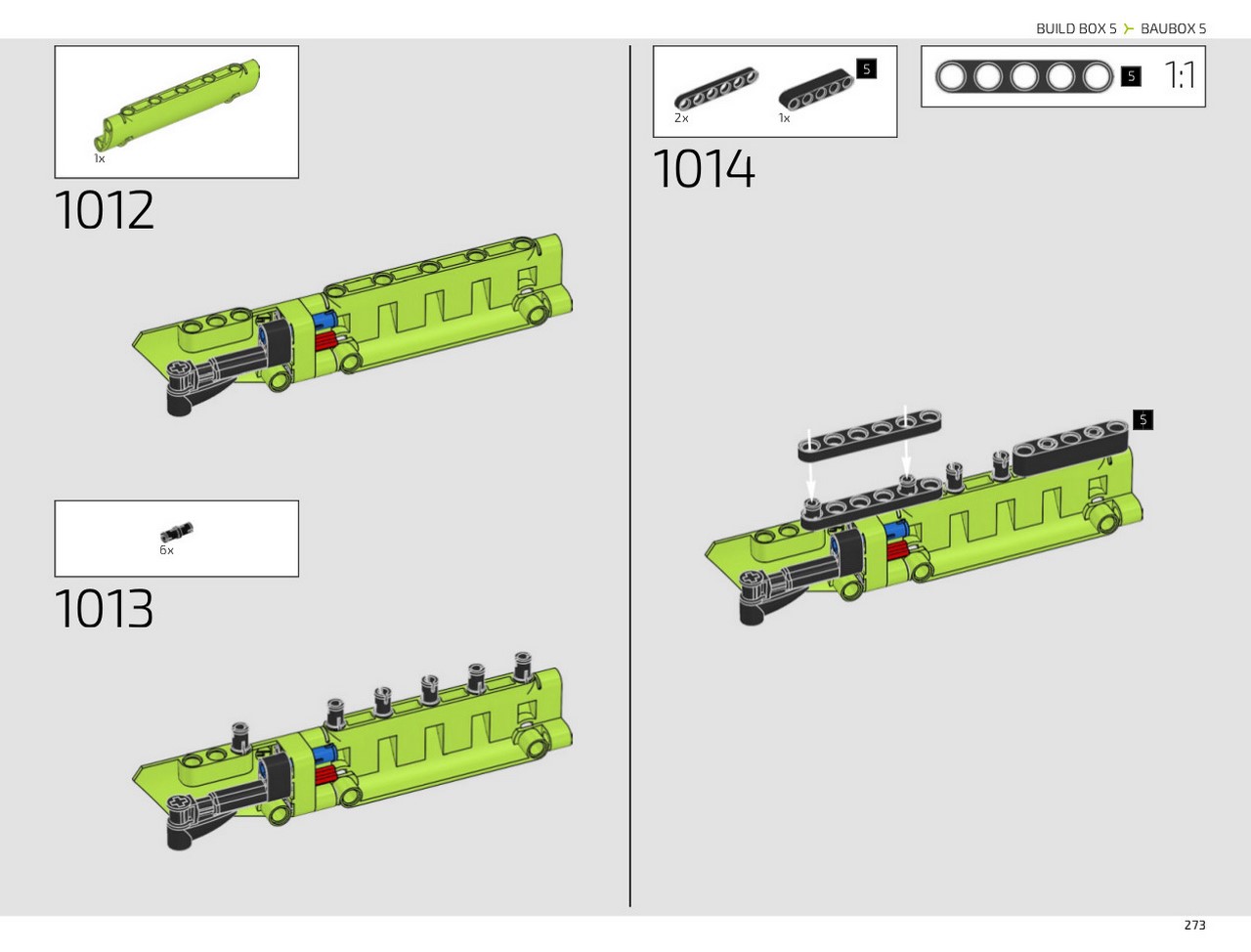 BUILD BOX 5 BAUBOX 5

1x

1012

6x

1013

2x

1x

5

5

1:1

1014

5

273