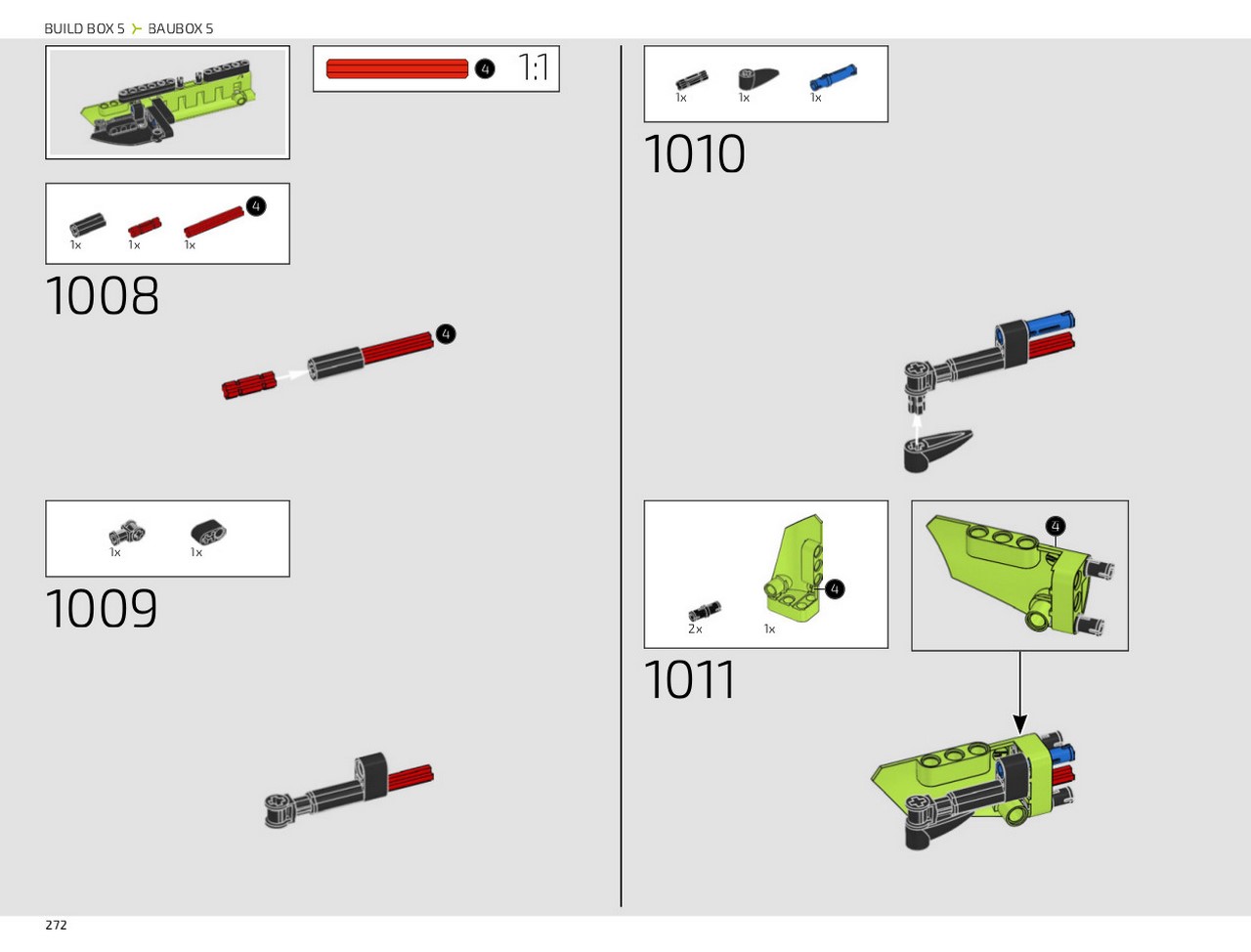 BUILD BOX 5 BAUBOX 5

4 1:1

1x 1x 1x 4

1008

4

1x 1x

1009

1x 1x 1x

1010

2x 1x 4

4

1011

272