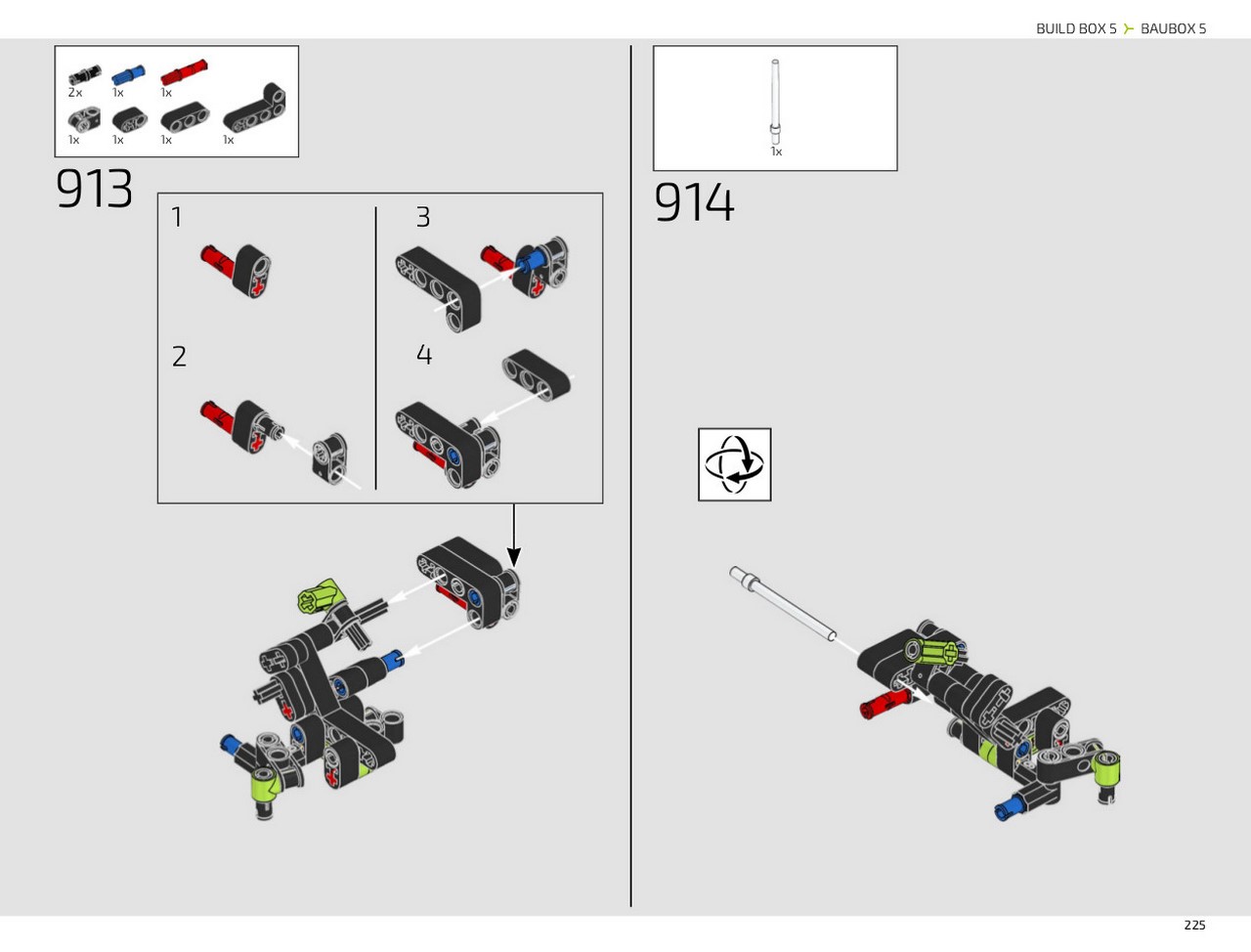 BUILD BOX 5 BAUBOX 5

2x 1x 1x
1x 1x 1x 1x

913

1

2

3

4

1x

914

225