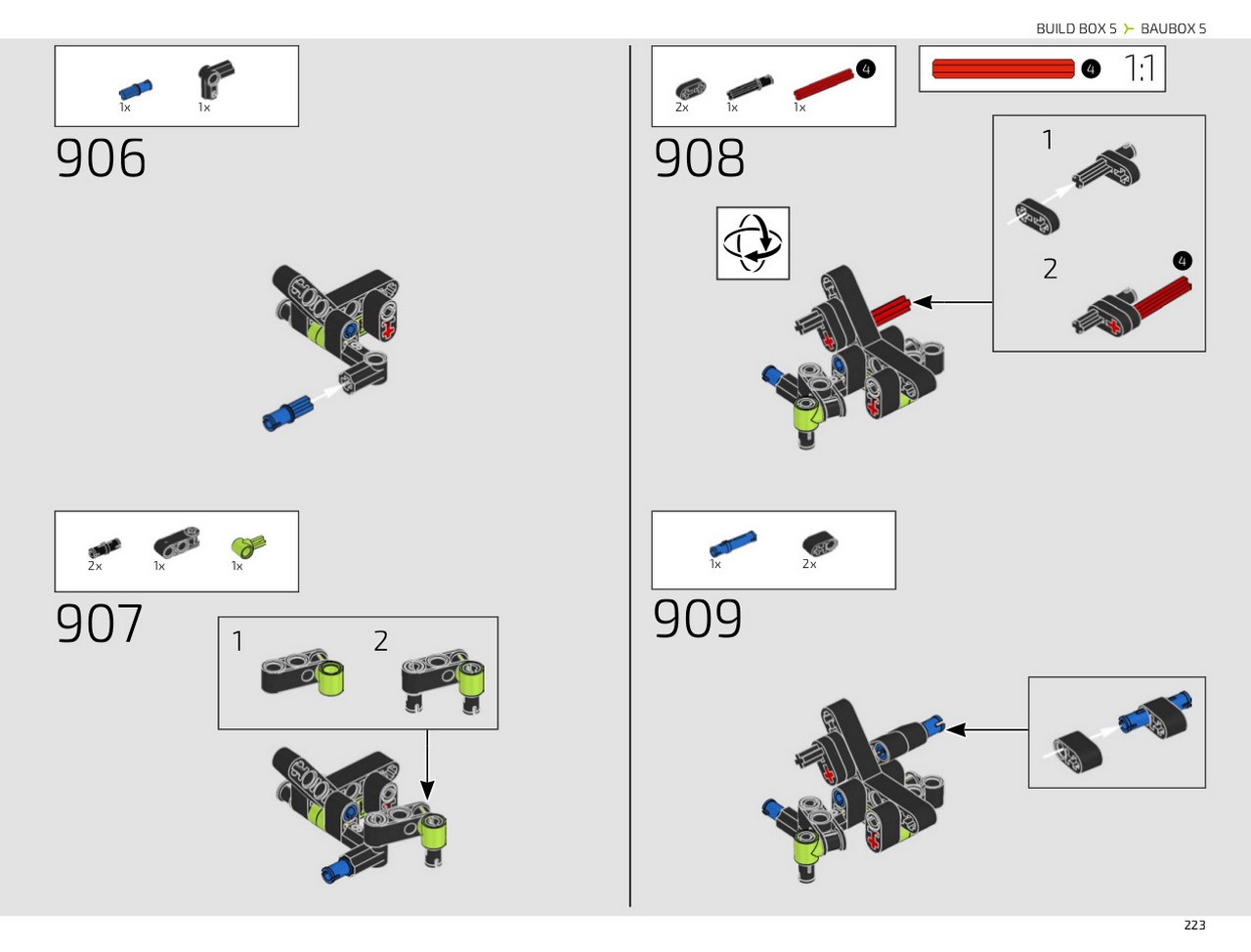 BUILD BOX 5 BAUBOX 5

1x 1x

906

2x 1x 1x

907

1 2

2x 1x 1x 4

4 1:1

908

1

2 4

1x 2x

909

223